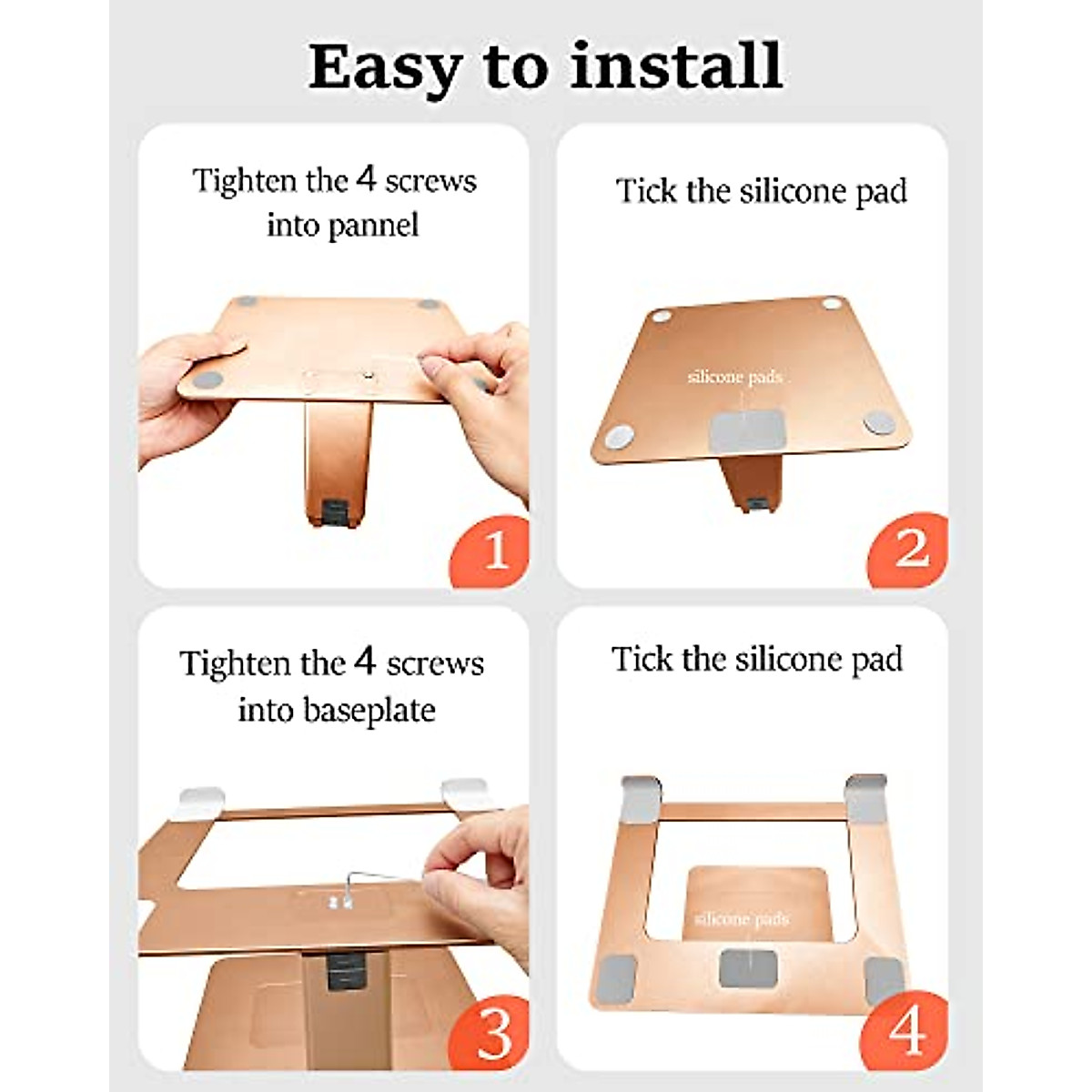 Easy to install

Tighten the 4 screws into pannel

1

Tick the silicone pad

silicone pads

2

Tighten the 4 screws into baseplate

3

Tick the silicone pad

silicone pads

4