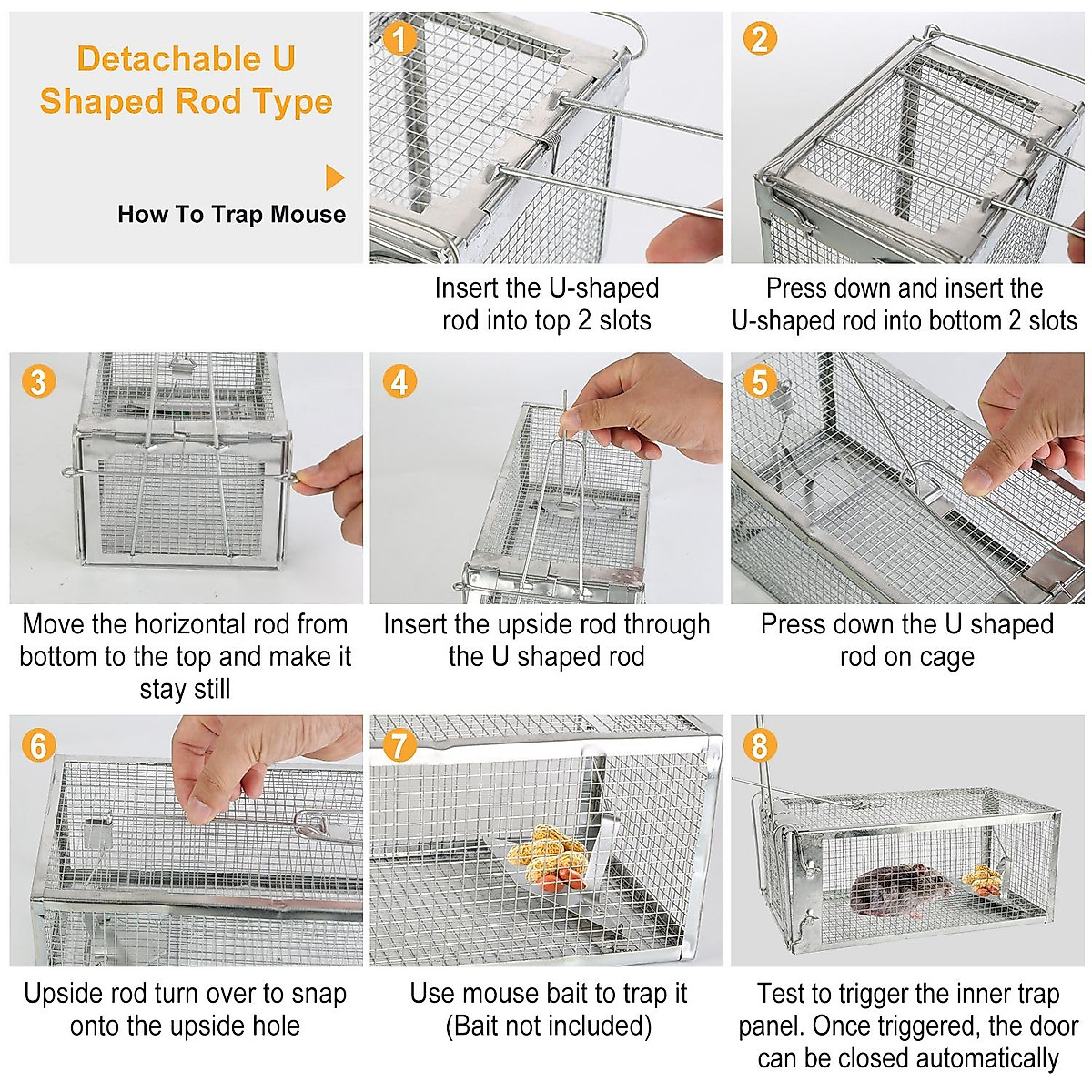 Detachable U Shaped Rod Type

How To Trap Mouse

1

Insert the U-shaped rod into top 2 slots

2

Press down and insert the U-shaped rod into bottom 2 slots

3

Move the horizontal rod from bottom to the top and make it stay still

4

Insert the upside rod through the U shaped rod

5

Press down the U shaped rod on cage

6

Upside rod turn over to snap onto the upside hole

7

Use mouse bait to trap it (Bait not included)

8

Test to trigger the inner trap panel. Once triggered, the door can be closed automatically