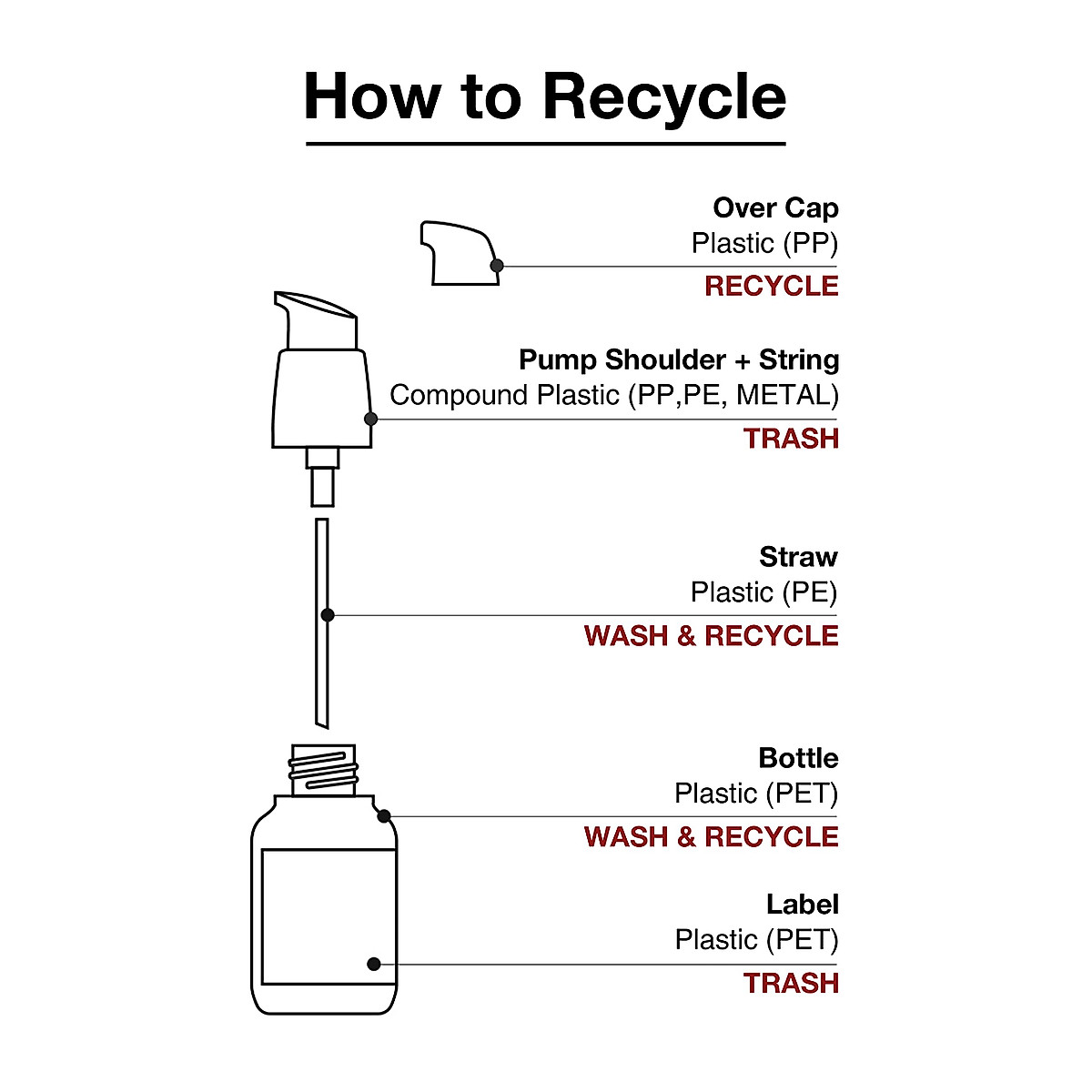 How to Recycle

Over Cap
Plastic (PP)
RECYCLE

Pump Shoulder + String
Compound Plastic (PP,PE, METAL)
TRASH

Straw
Plastic (PE)
WASH & RECYCLE

Bottle
Plastic (PET)
WASH & RECYCLE

Label
Plastic (PET)
TRASH