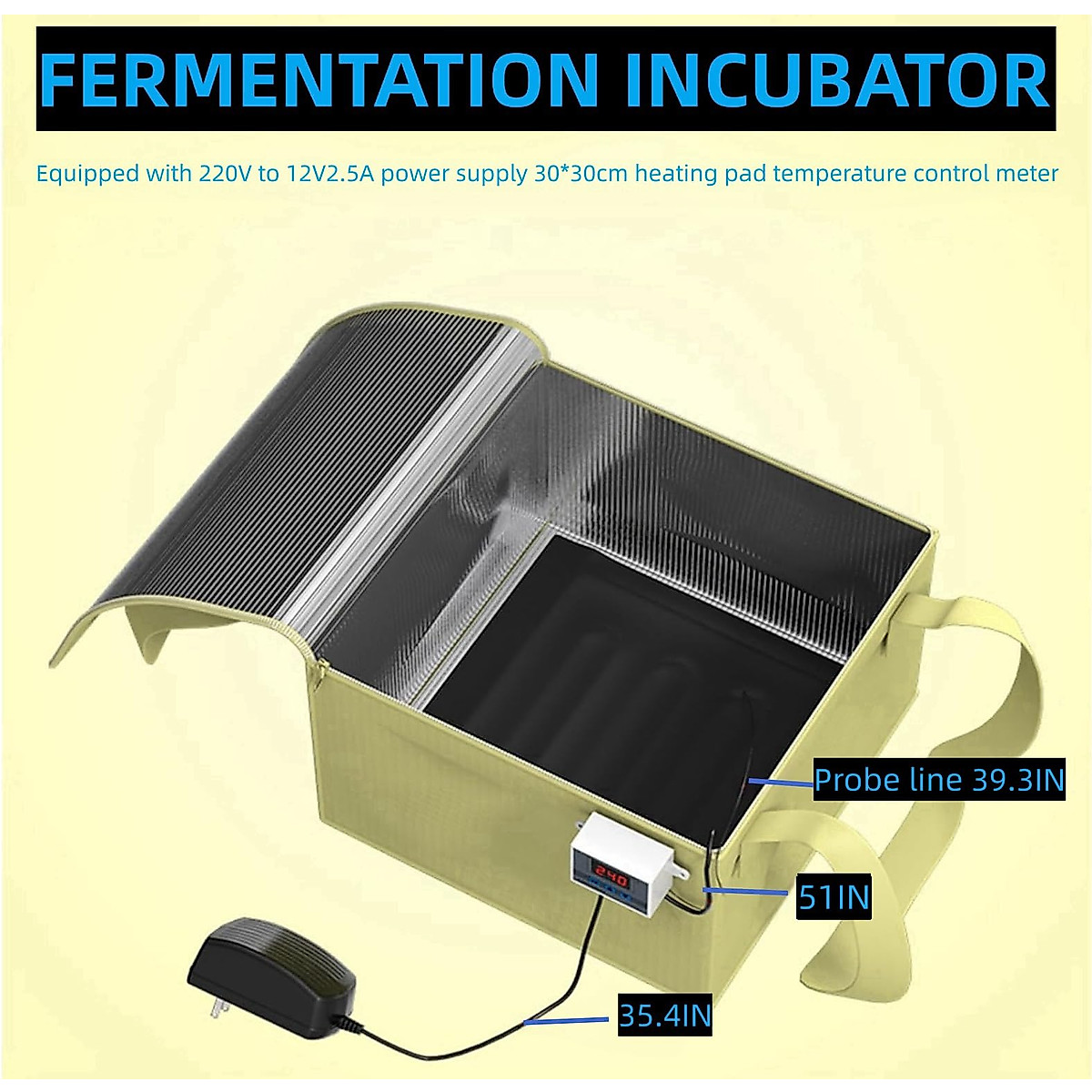 FERMENTATION INCUBATOR

Equipped with 220V to 12V2.5A power supply 30*30cm heating pad temperature control meter

Probe line 39.3IN

240

51IN

35.4IN