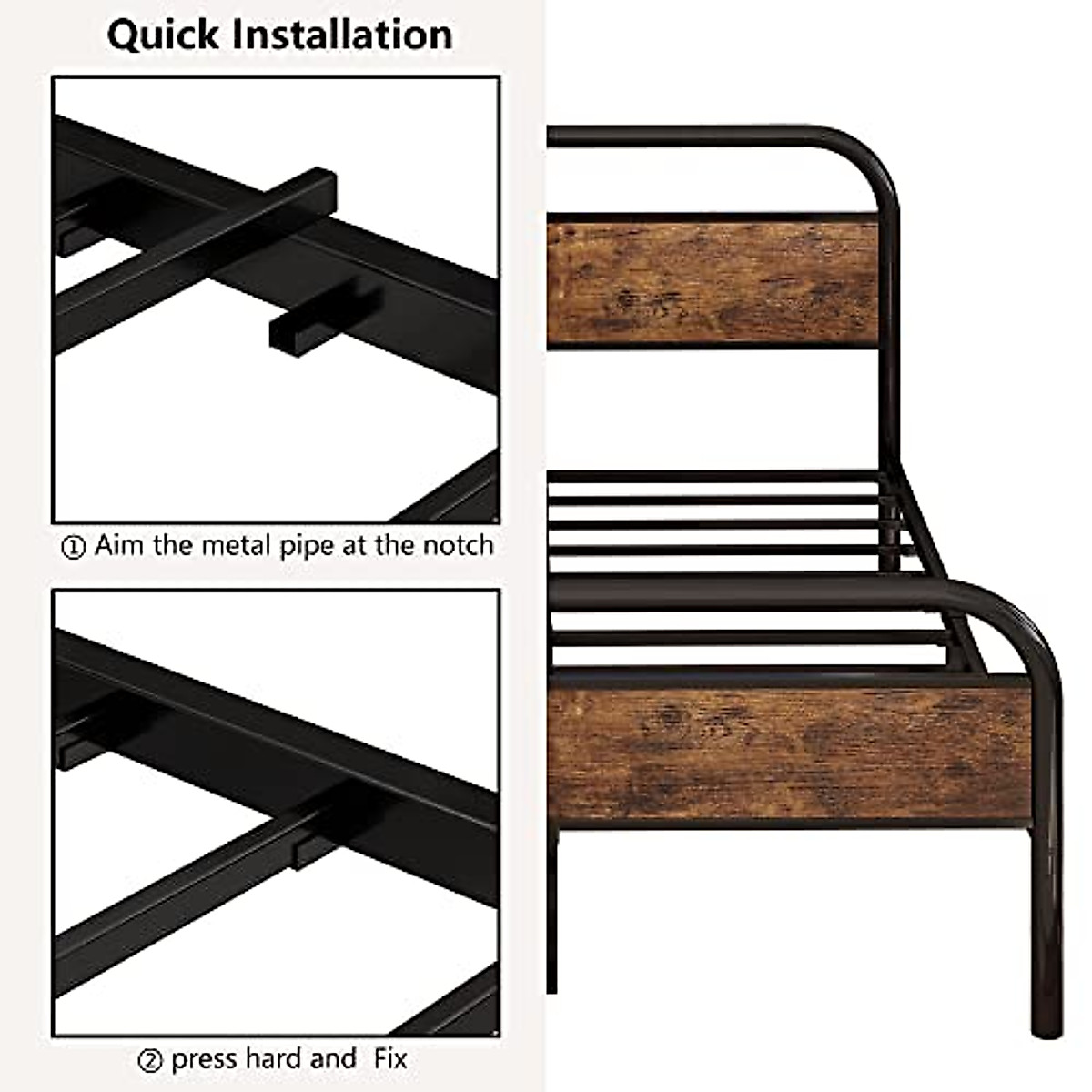 Quick Installation

① Aim the metal pipe at the notch

② press hard and Fix