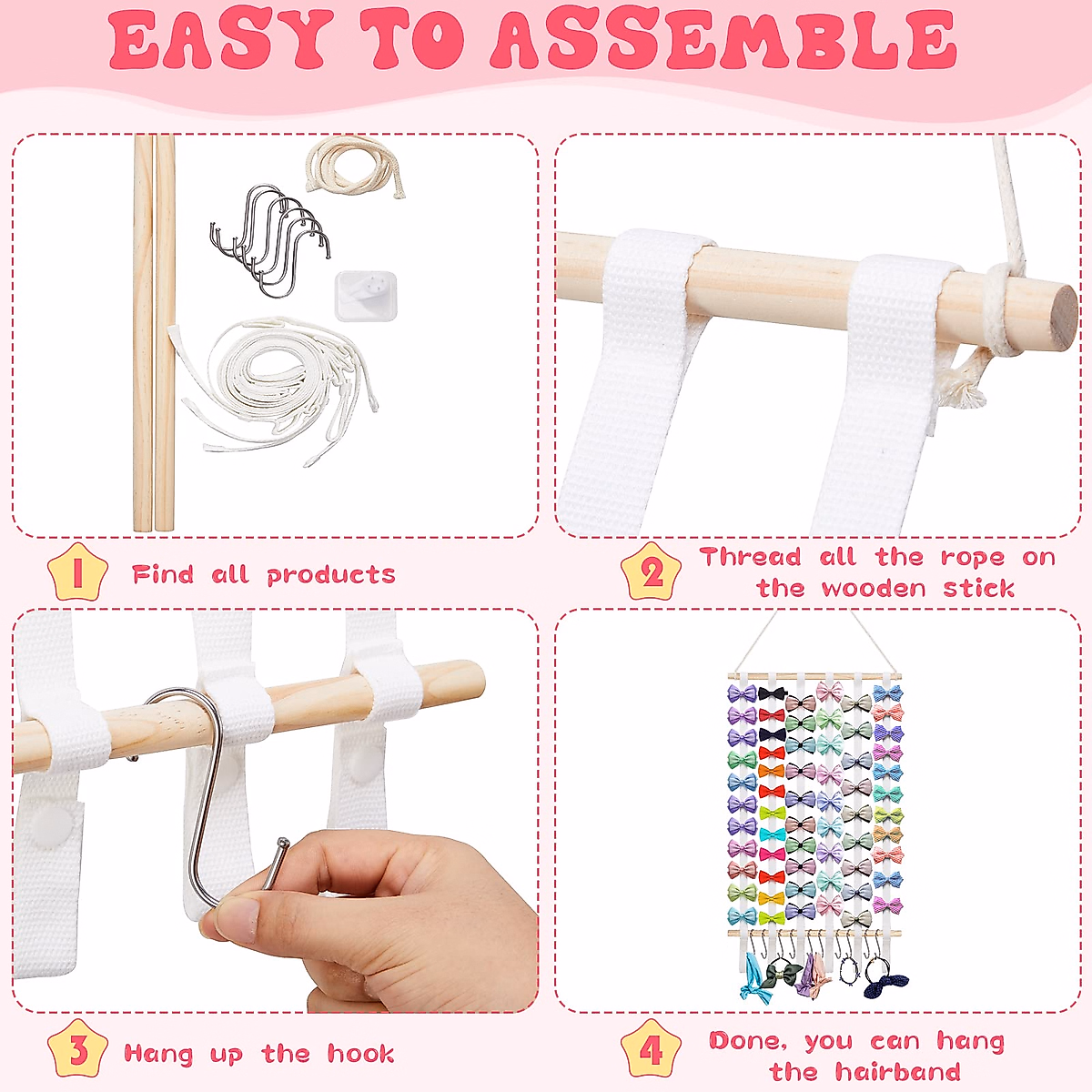 EASY TO ASSEMBLE

1 Find all products

2 Thread all the rope on the wooden stick

3 Hang up the hook

4 Done, you can hang the hairband