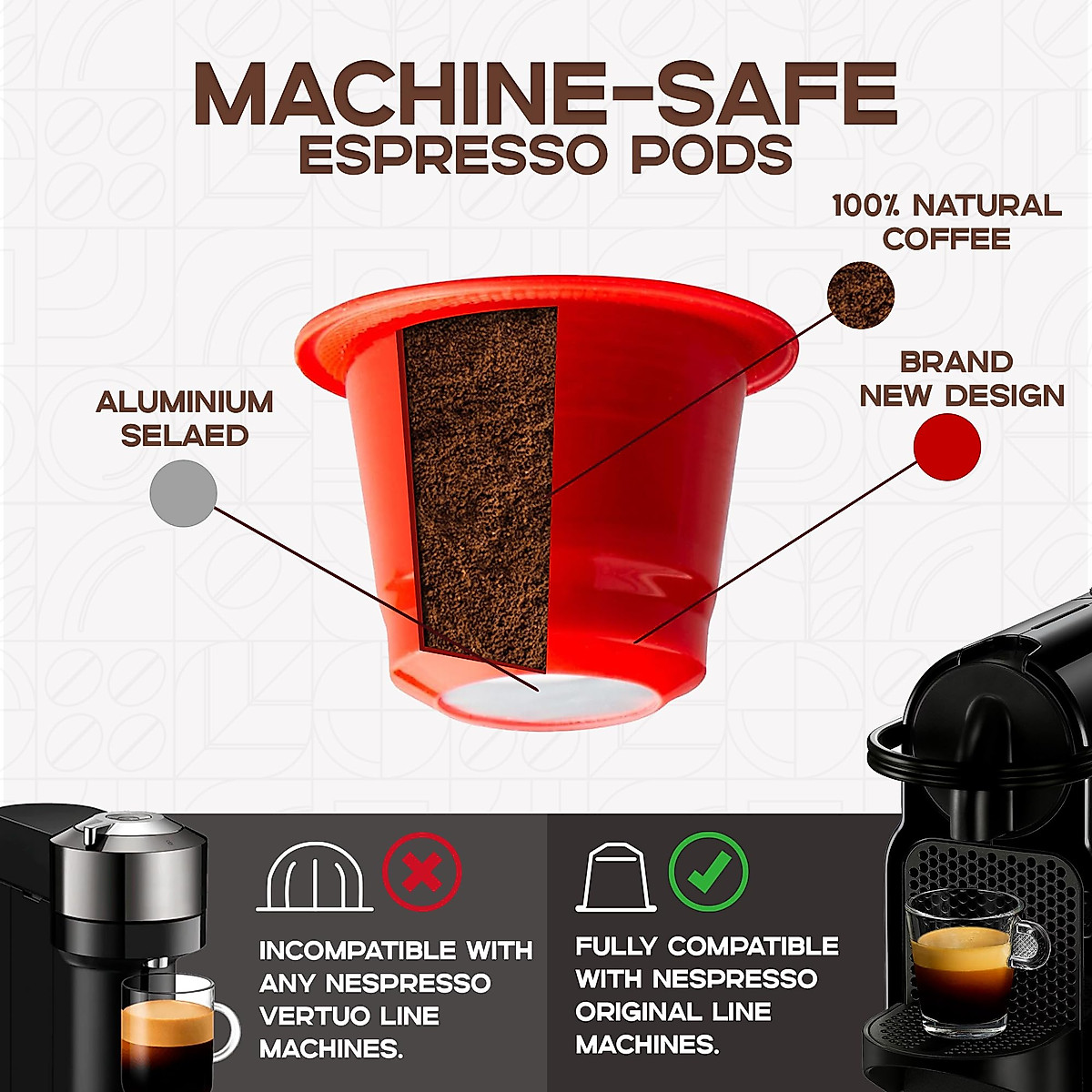 MACHINE-SAFE
ESPRESSO PODS

100% NATURAL COFFEE

BRAND NEW DESIGN

ALUMINIUM SELAED

INCOMPATIBLE WITH ANY NESPRESSO VERTUO LINE MACHINES.

FULLY COMPATIBLE WITH NESPRESSO ORIGINAL LINE MACHINES.