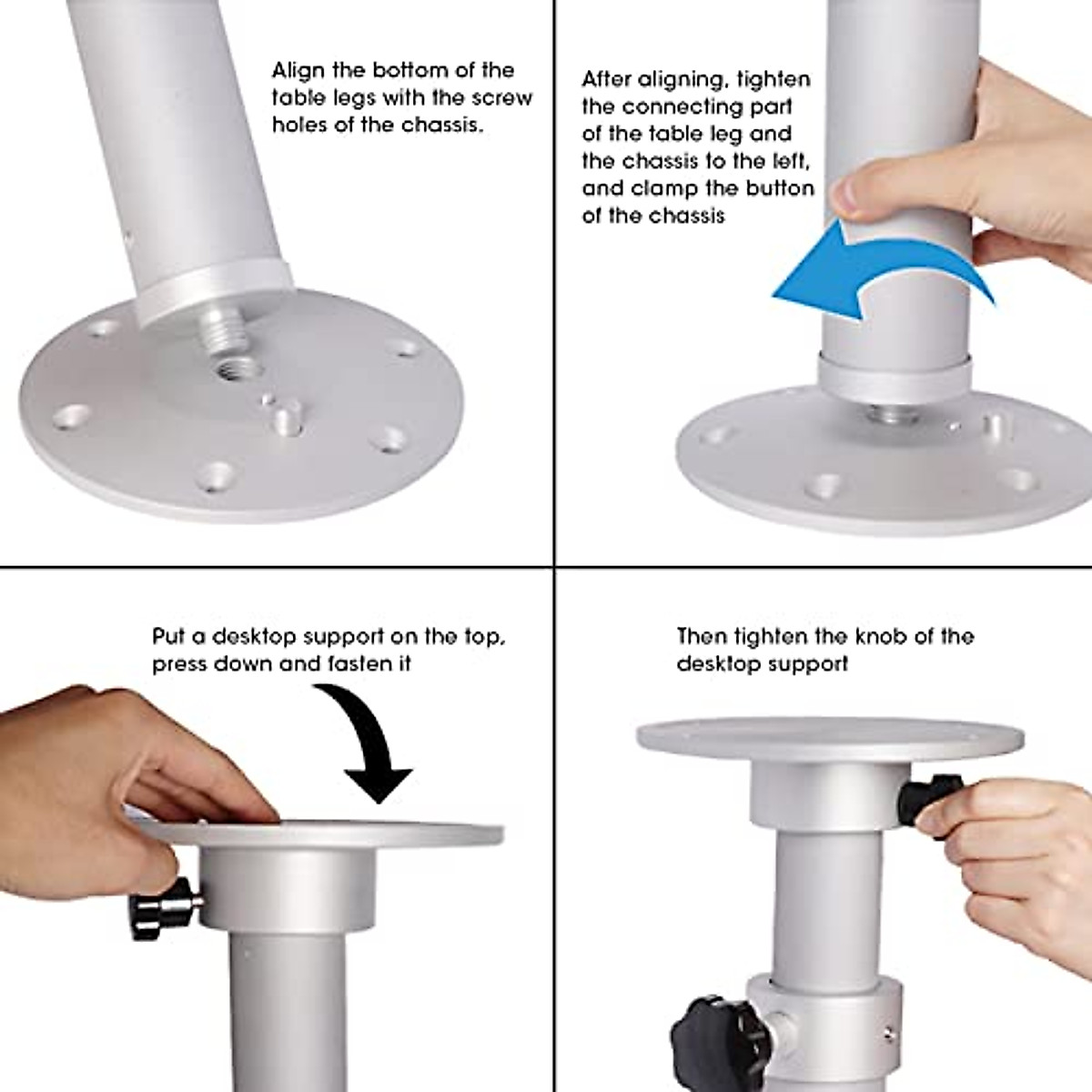 Align the bottom of the table legs with the screw holes of the chassis.

After aligning, tighten the connecting part of the table leg and the chassis to the left, and clamp the button of the chassis

Put a desktop support on the top, press down and fasten it

Then tighten the knob of the desktop support