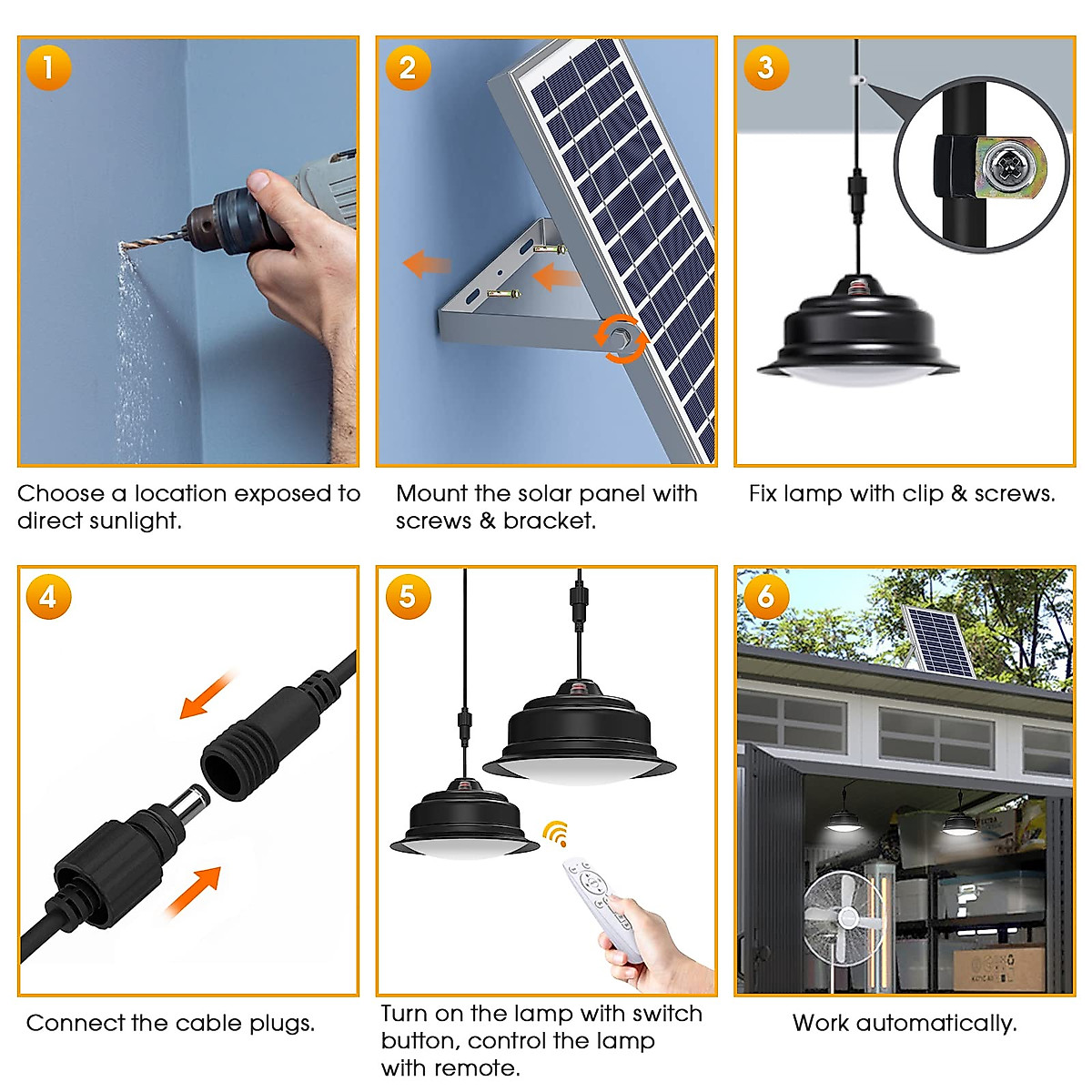 1

Choose a location exposed to direct sunlight.

2

Mount the solar panel with screws & bracket.

3

Fix lamp with clip & screws.

4

Connect the cable plugs.

5

Turn on the lamp with switch button, control the lamp with remote.

6

Work automatically.