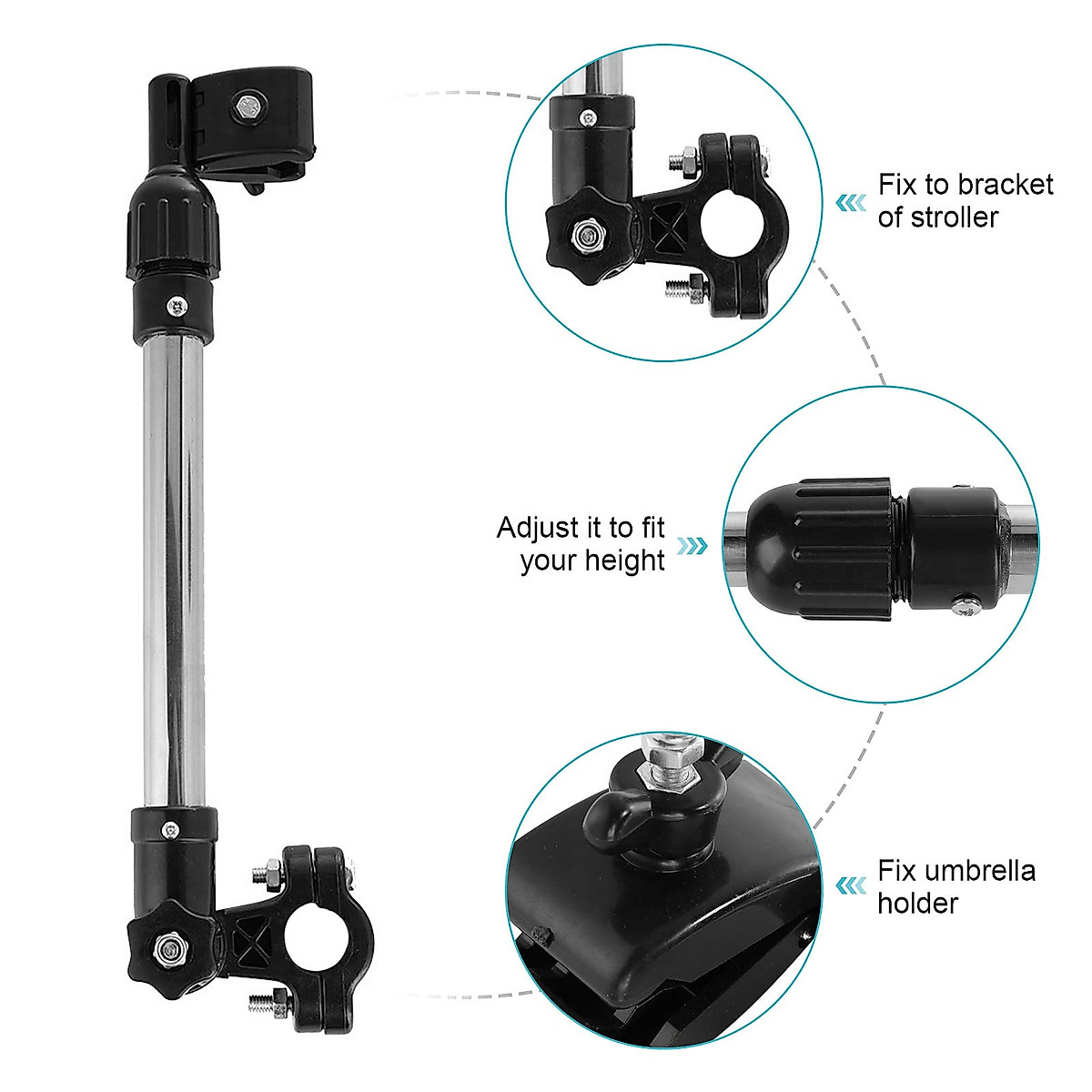 Fix to bracket of stroller

Adjust it to fit your height

Fix umbrella holder