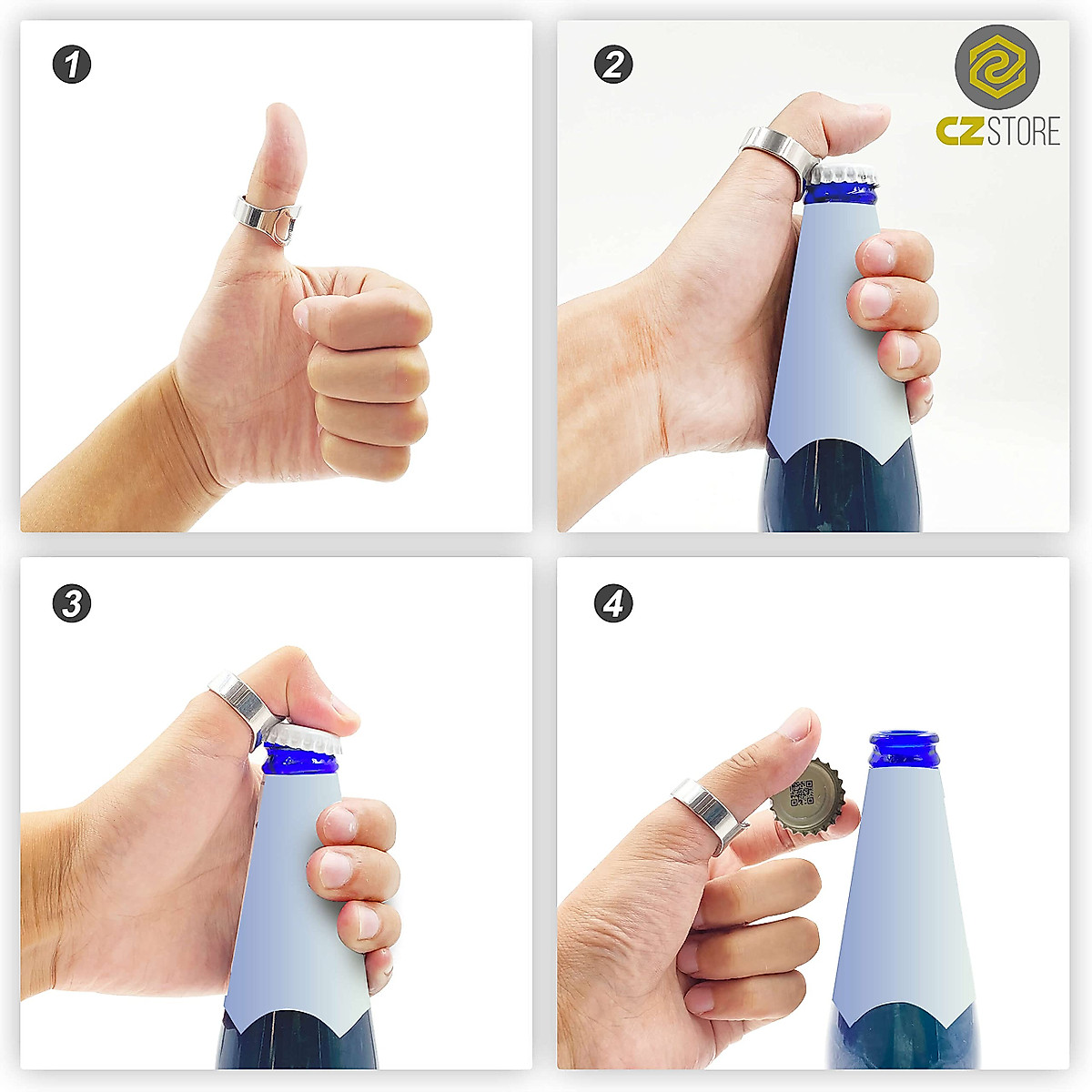 1

2

CZ STORE

3

4