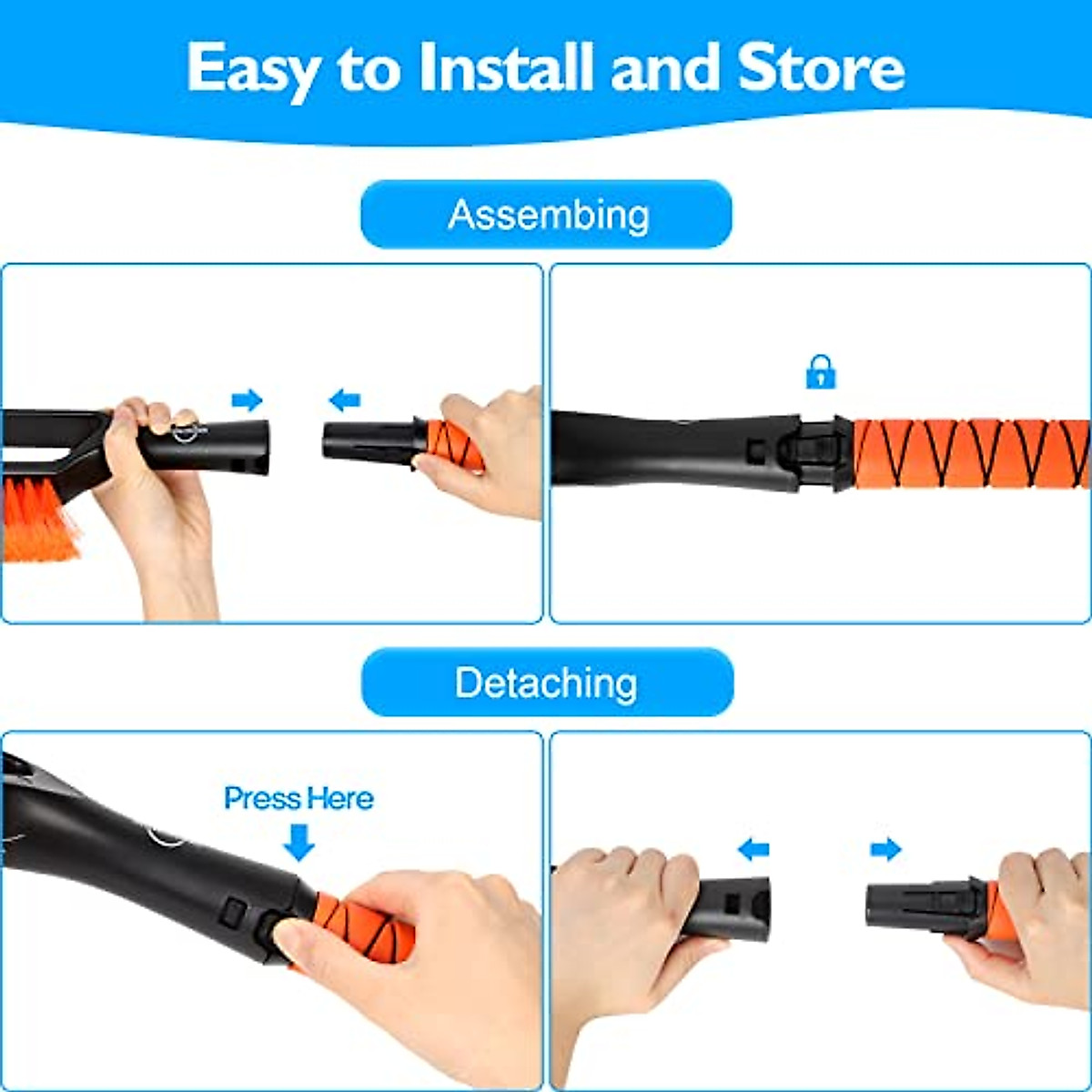 Easy to Install and Store

Assembing

Detaching

Press Here