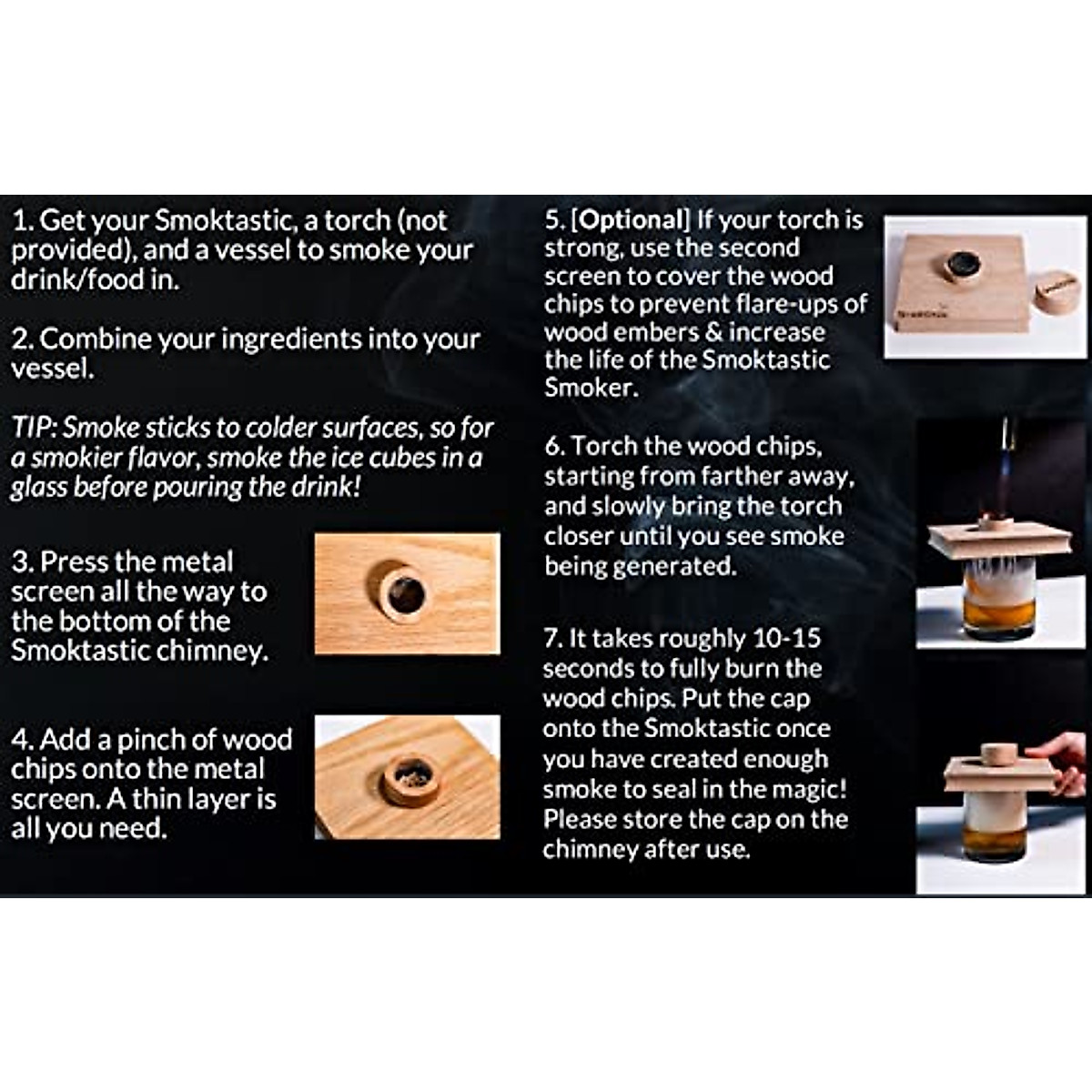 1. Get your Smoktastic, a torch (not provided), and a vessel to smoke your drink/food in.

2. Combine your ingredients into your vessel.

TIP: Smoke sticks to colder surfaces, so for a smokier flavor, smoke the ice cubes in a glass before pouring the drink!

3. Press the metal screen all the way to the bottom of the Smoktastic chimney.

4. Add a pinch of wood chips onto the metal screen. A thin layer is all you need.

5. [Optional] If your torch is strong, use the second screen to cover the wood chips to prevent flare-ups of wood embers & increase the life of the Smoktastic Smoker.

6. Torch the wood chips, starting from farther away, and slowly bring the torch closer until you see smoke being generated.

7. It takes roughly 10-15 seconds to fully burn the wood chips. Put the cap onto the Smoktastic once you have created enough smoke to seal in the magic! Please store the cap on the chimney after use.