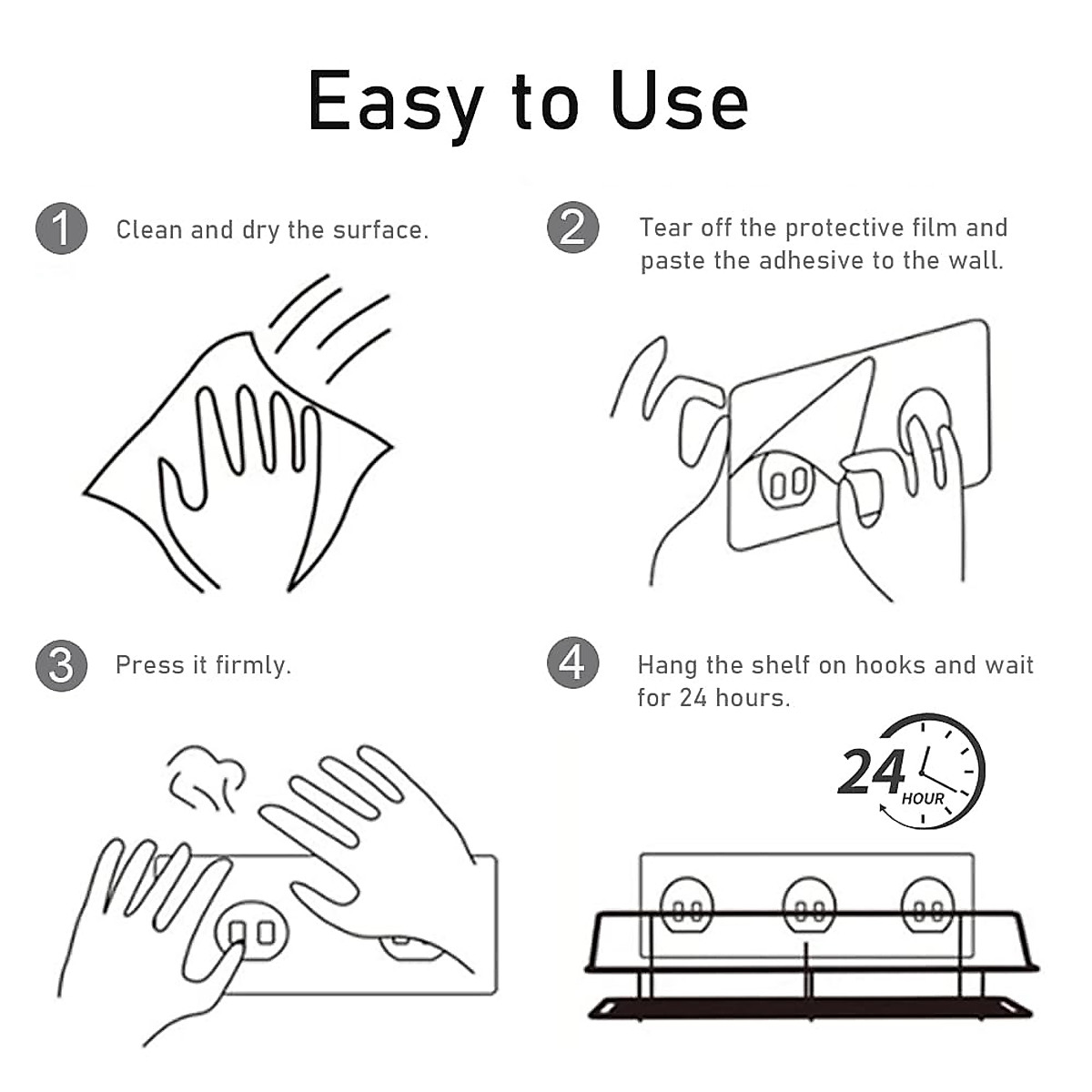 Easy to Use

1 Clean and dry the surface.

2 Tear off the protective film and paste the adhesive to the wall.

3 Press it firmly.

4 Hang the shelf on hooks and wait for 24 hours.

24 HOUR