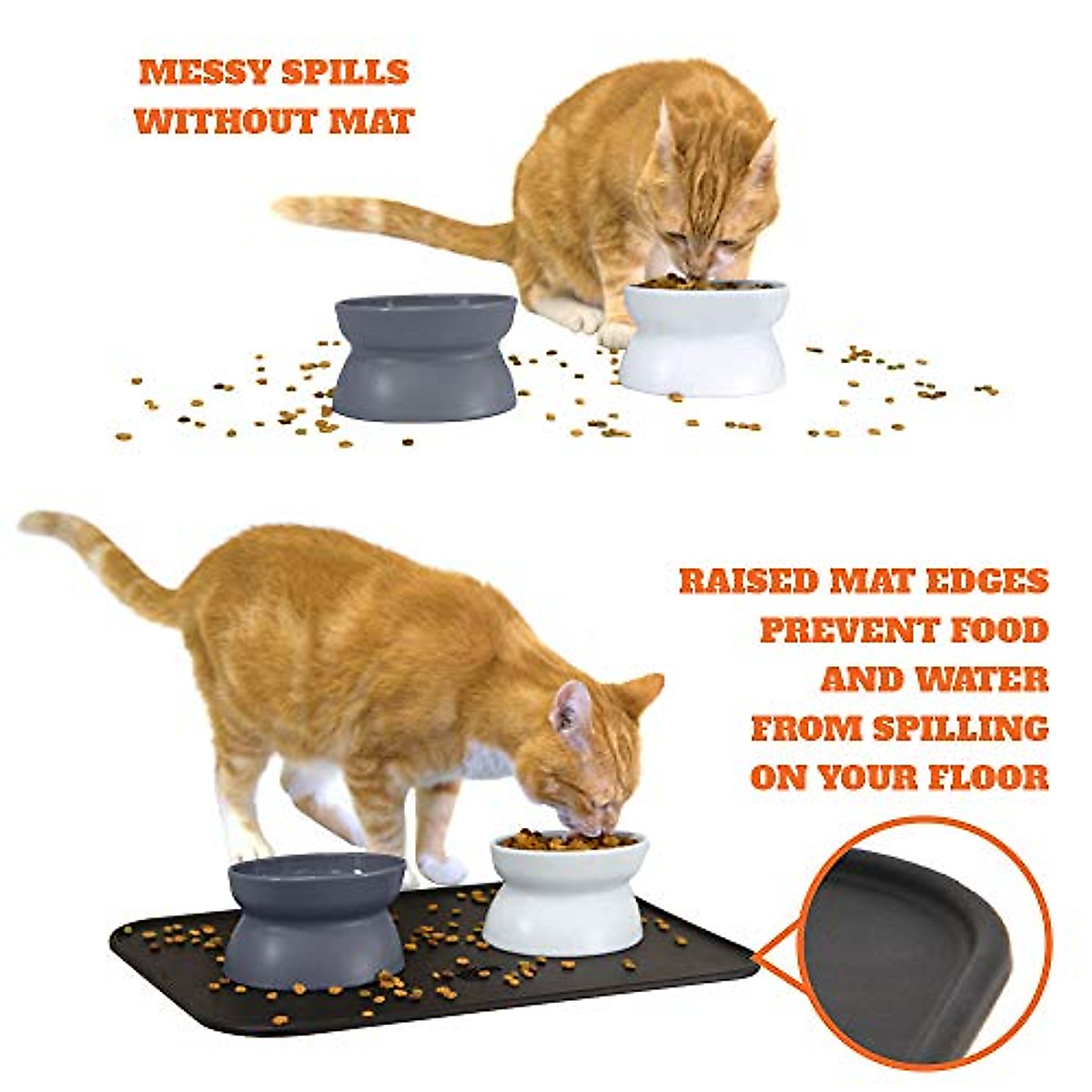 MESSY SPILLS
WITHOUT MAT

RAISED MAT EDGES
PREVENT FOOD
AND WATER
FROM SPILLING
ON YOUR FLOOR