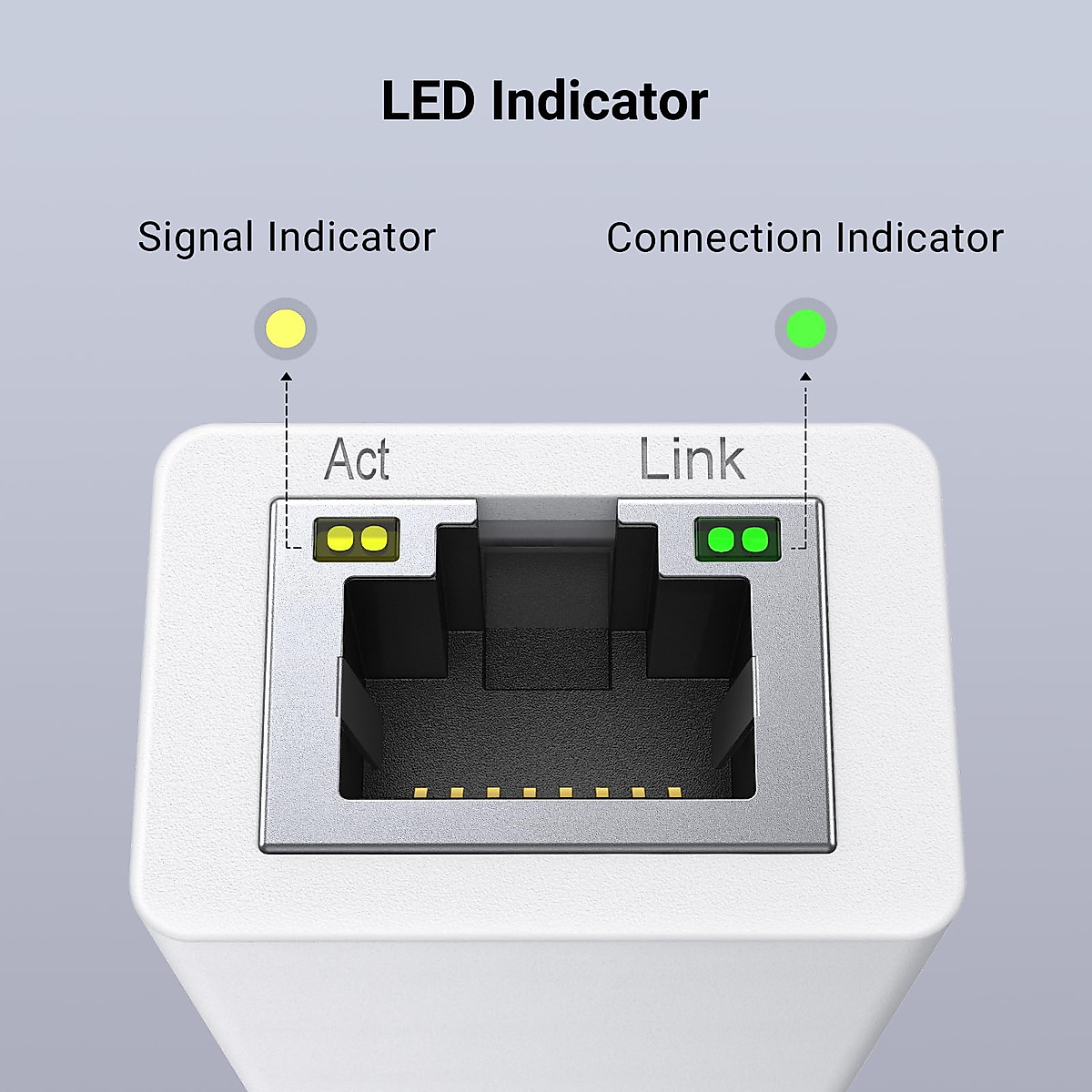 LED Indicator

Signal Indicator

Connection Indicator

Act

Link