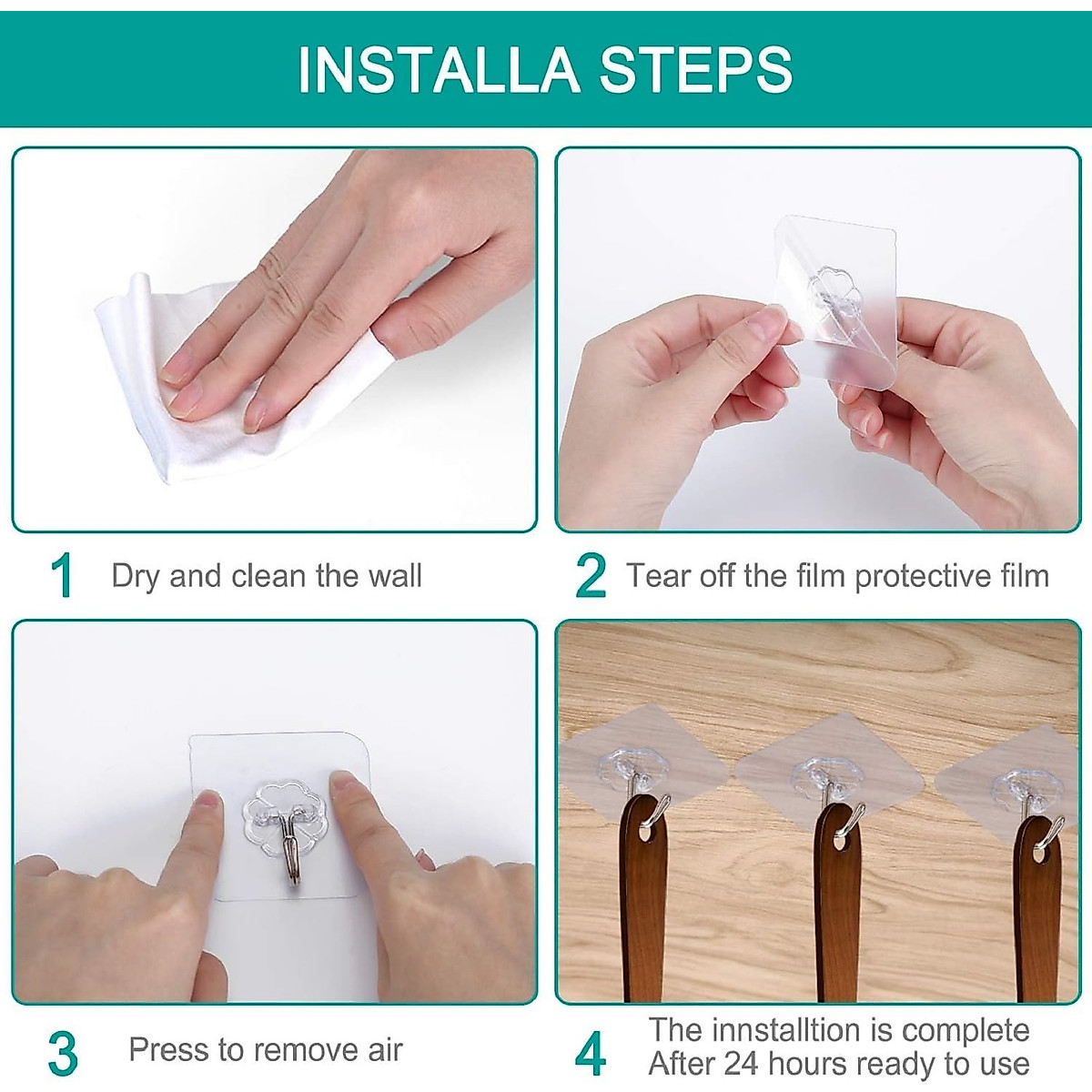 INSTALLA STEPS

1 Dry and clean the wall

2 Tear off the film protective film

3 Press to remove air

4 The innstalltion is complete
After 24 hours ready to use