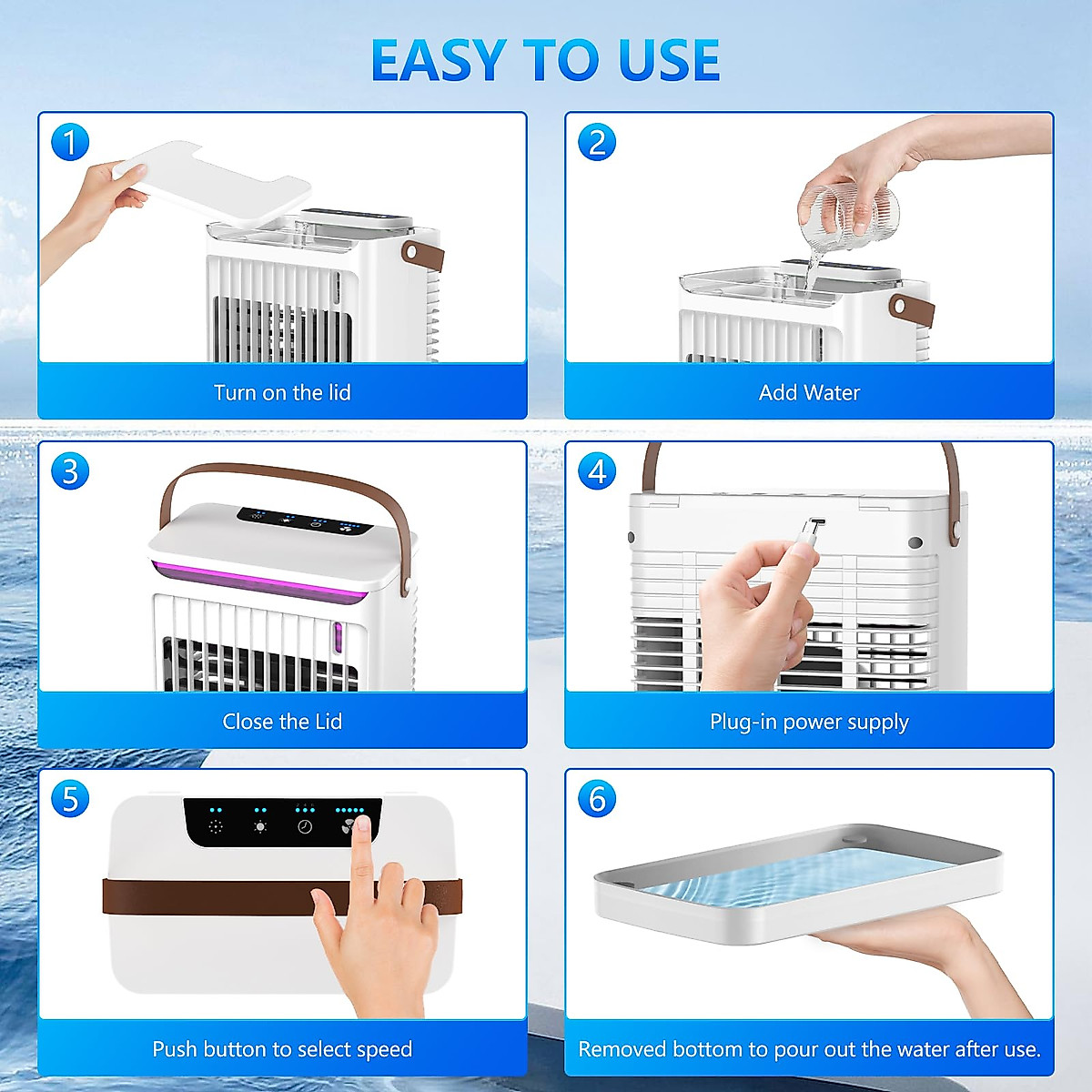 EASY TO USE

1
Turn on the lid

2
Add Water

3
Close the Lid

4
Plug-in power supply

5
Push button to select speed

6
Removed bottom to pour out the water after use.