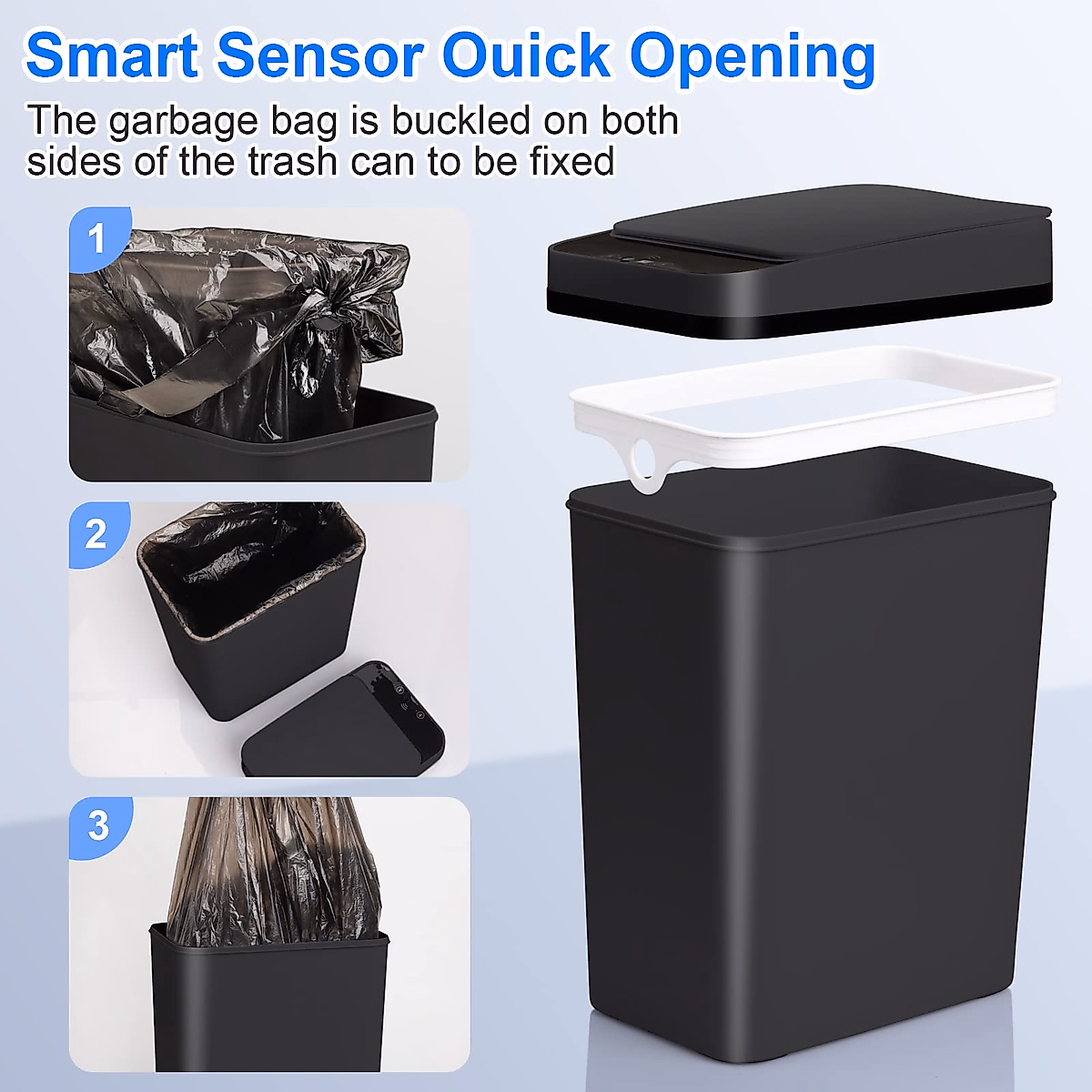 Smart Sensor Ouick Opening

The garbage bag is buckled on both sides of the trash can to be fixed

1

2

3