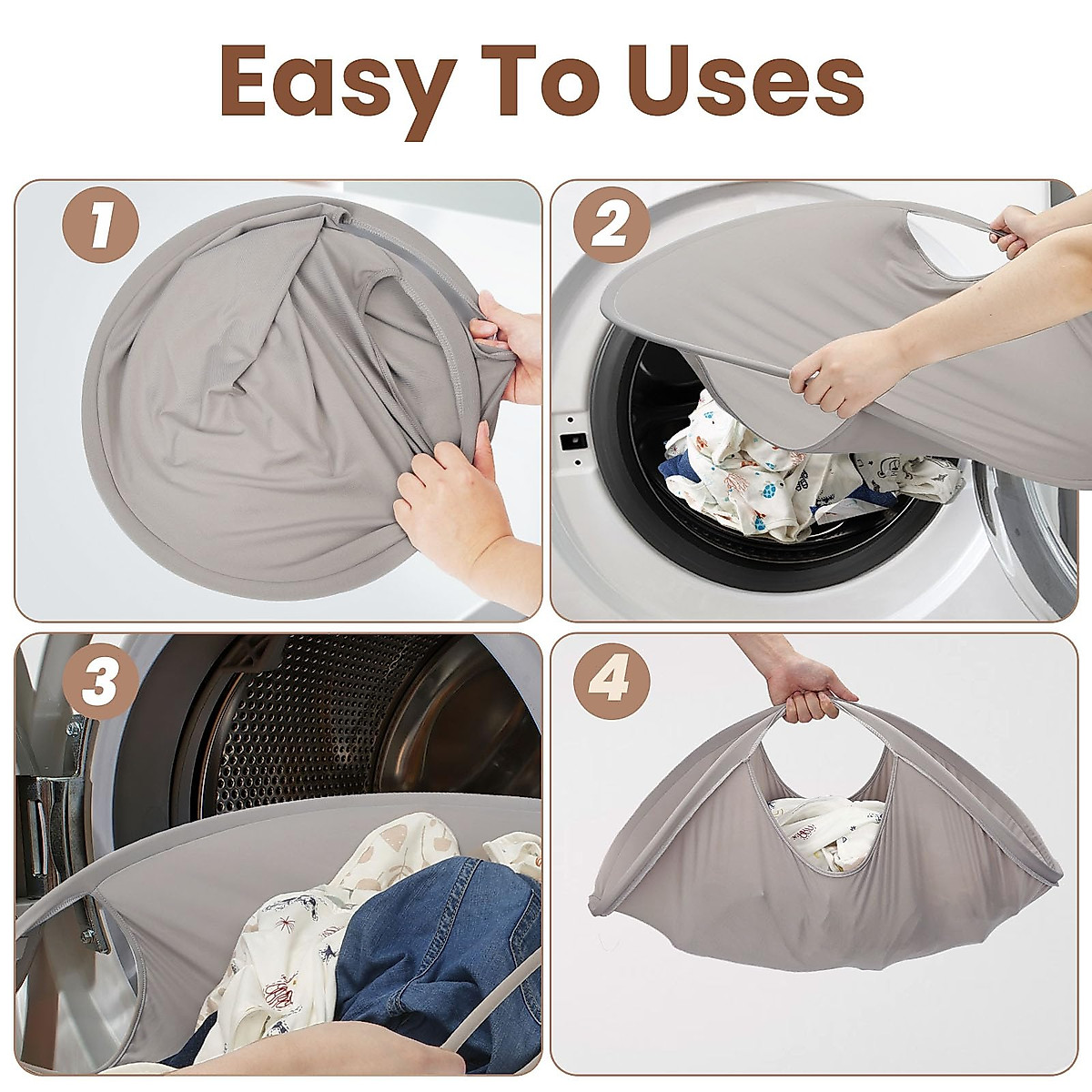 Easy To Uses

1

2

3

4