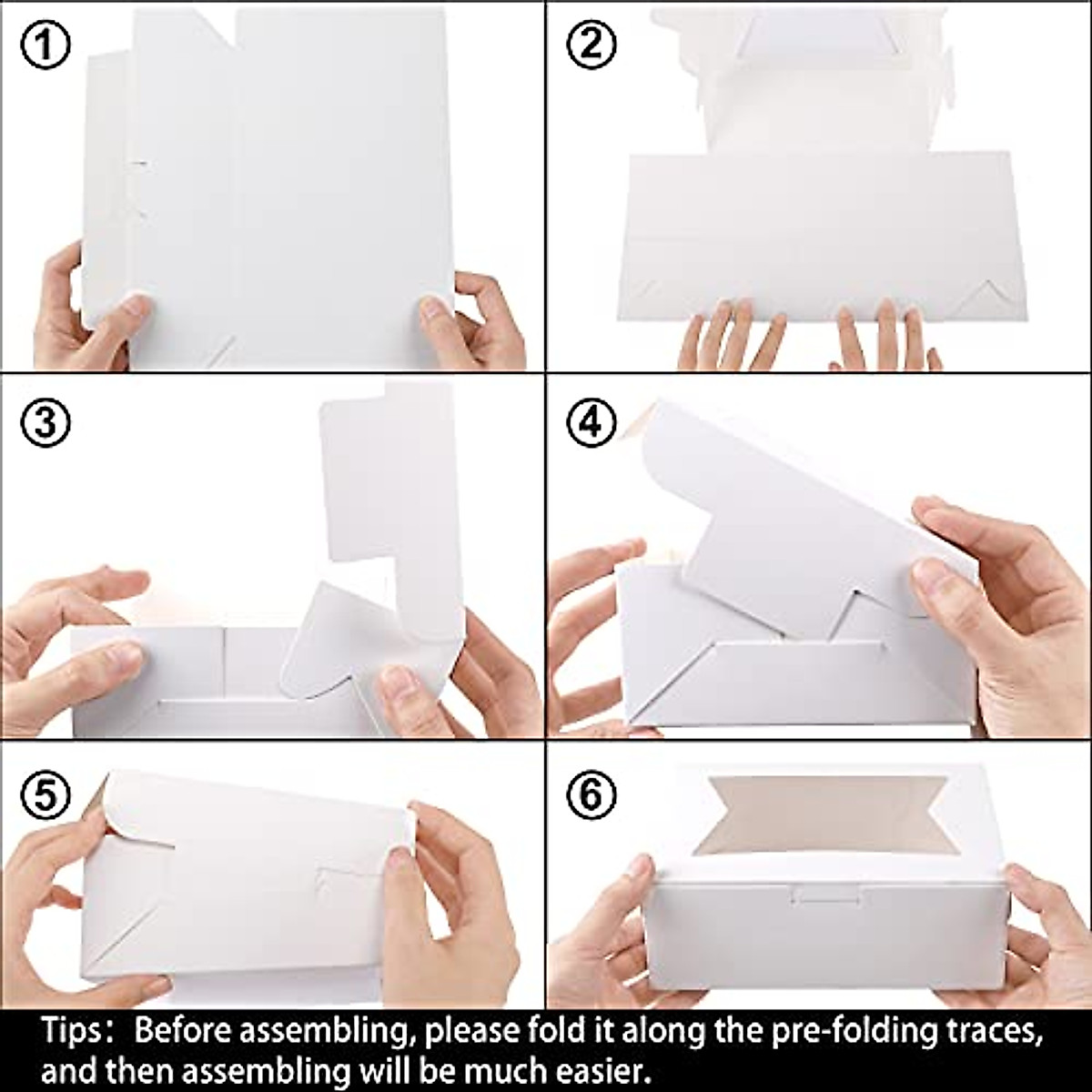 ①

②

③

④

⑤

⑥

Tips: Before assembling, please fold it along the pre-folding traces, and then assembling will be much easier.