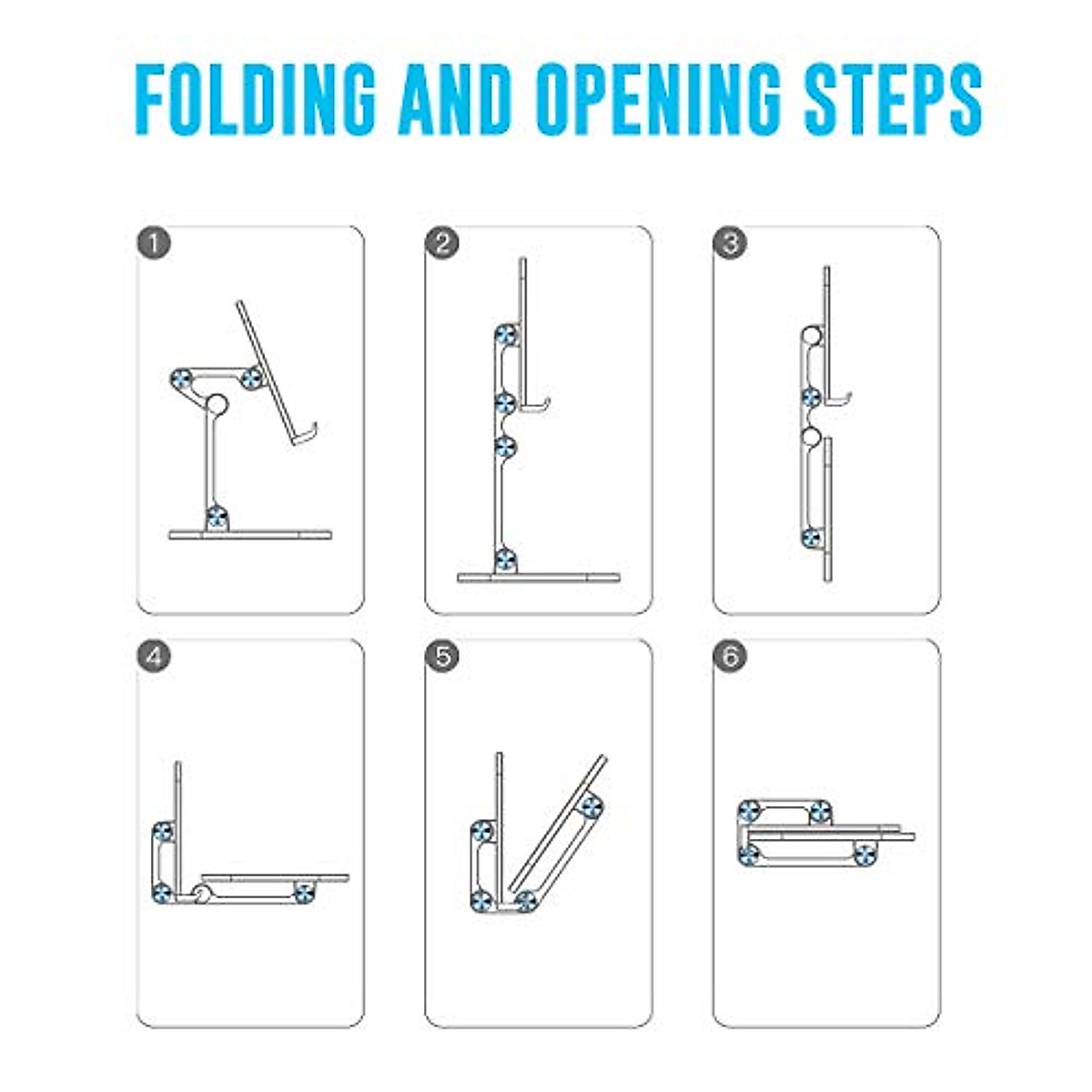 FOLDING AND OPENING STEPS

1

2

3

4

5

6