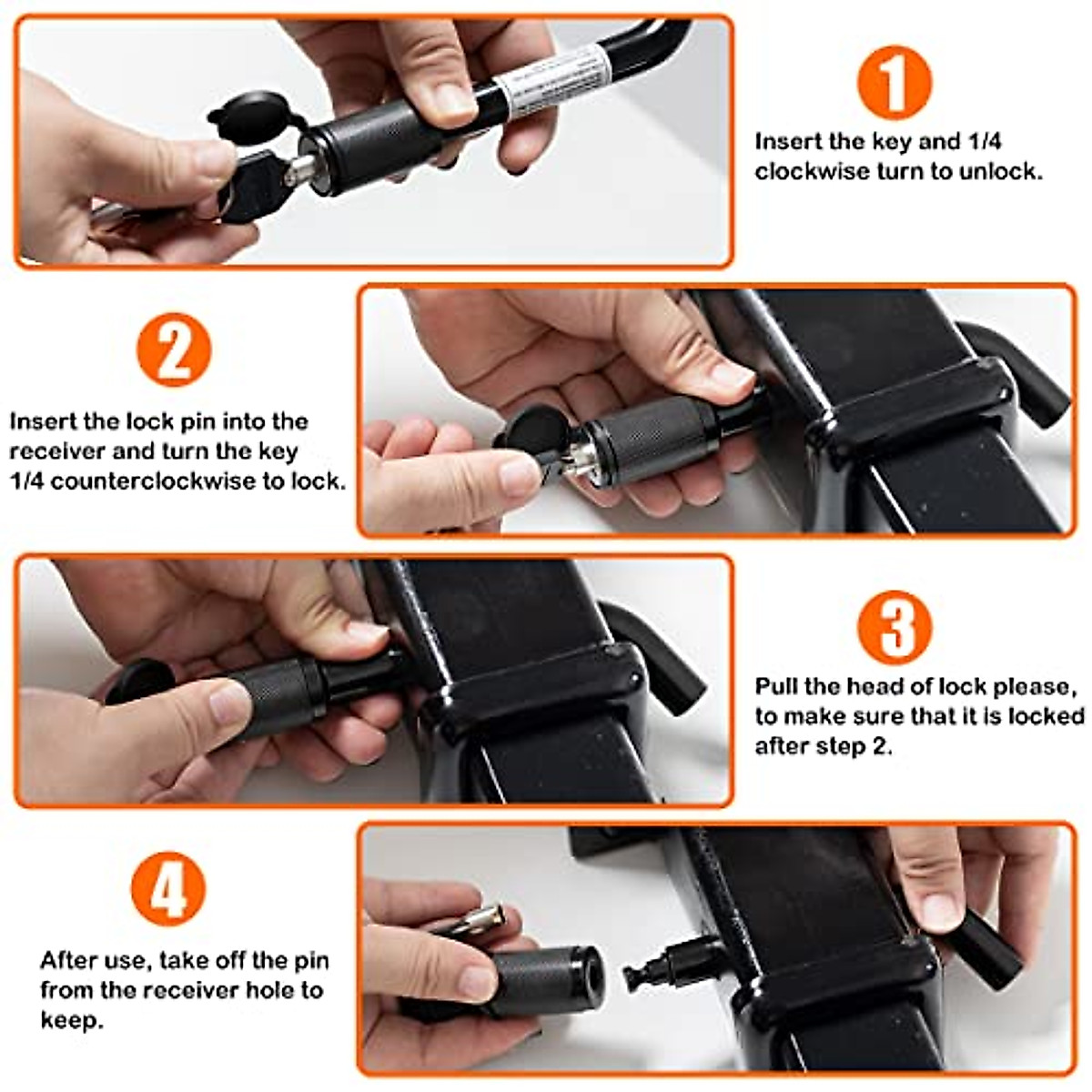 1

Insert the key and 1/4 clockwise turn to unlock.

2

Insert the lock pin into the receiver and turn the key 1/4 counterclockwise to lock.

3

Pull the head of lock please, to make sure that it is locked after step 2.

4

After use, take off the pin from the receiver hole to keep.