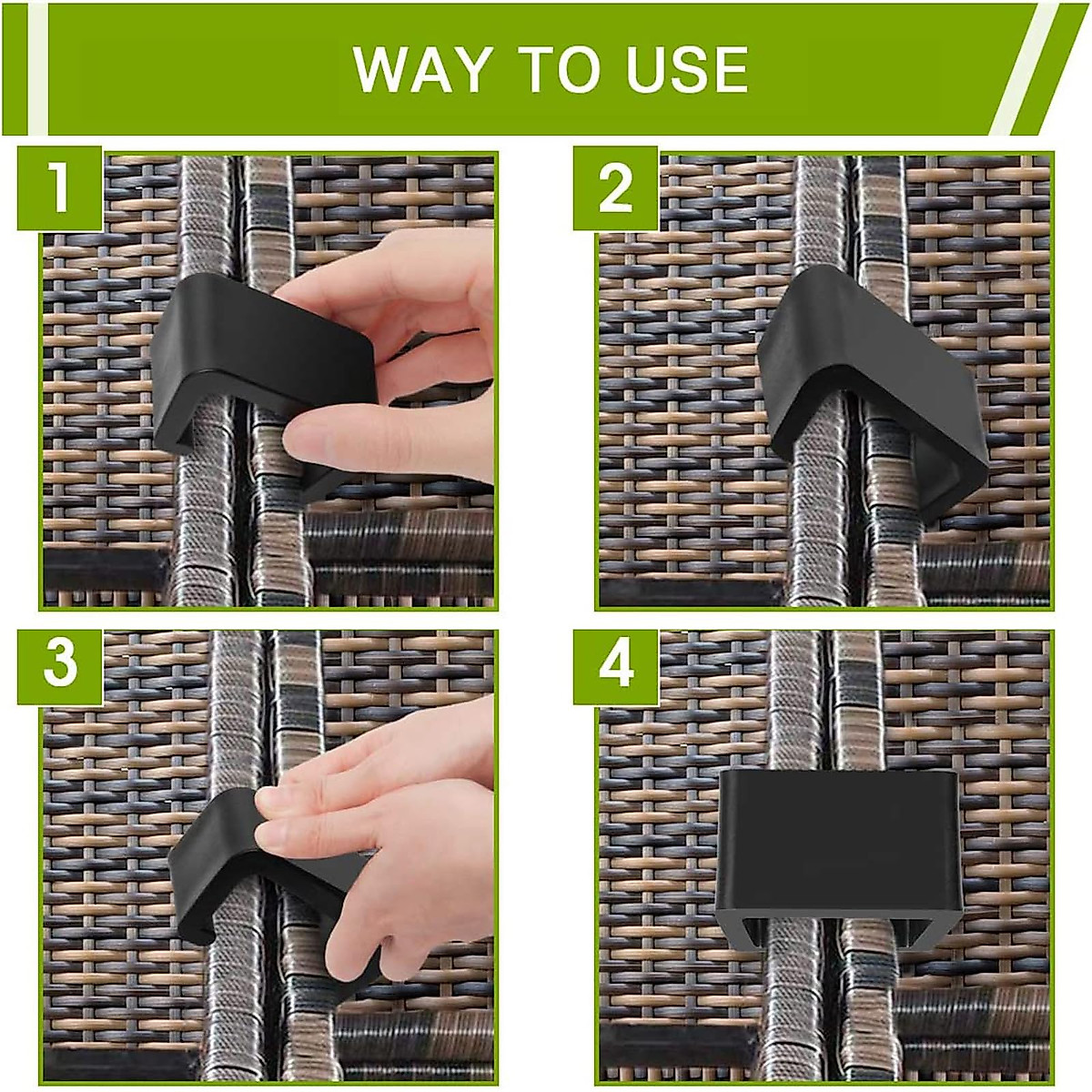 WAY TO USE

1

2

3

4