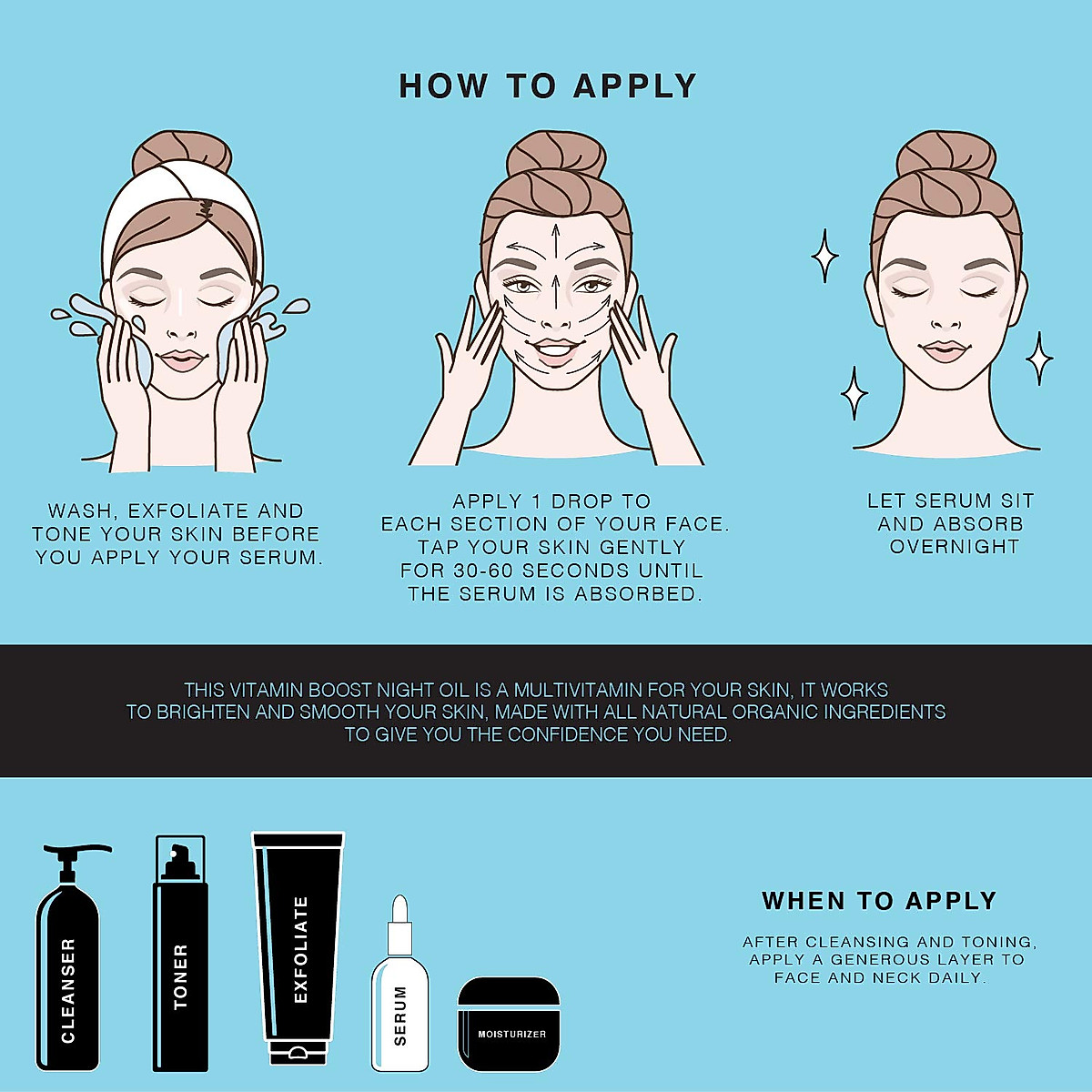 HOW TO APPLY

WASH, EXFOLIATE AND TONE YOUR SKIN BEFORE YOU APPLY YOUR SERUM.

APPLY 1 DROP TO EACH SECTION OF YOUR FACE. TAP YOUR SKIN GENTLY FOR 30-60 SECONDS UNTIL THE SERUM IS ABSORBED.

LET SERUM SIT AND ABSORB OVERNIGHT

THIS VITAMIN BOOST NIGHT OIL IS A MULTIVITAMIN FOR YOUR SKIN, IT WORKS TO BRIGHTEN AND SMOOTH YOUR SKIN, MADE WITH ALL NATURAL ORGANIC INGREDIENTS TO GIVE YOU THE CONFIDENCE YOU NEED.

CLEANSER

TONER

EXFOLIATE

SERUM

MOISTURIZER

WHEN TO APPLY

AFTER CLEANSING AND TONING, APPLY A GENEROUS LAYER TO FACE AND NECK DAILY.