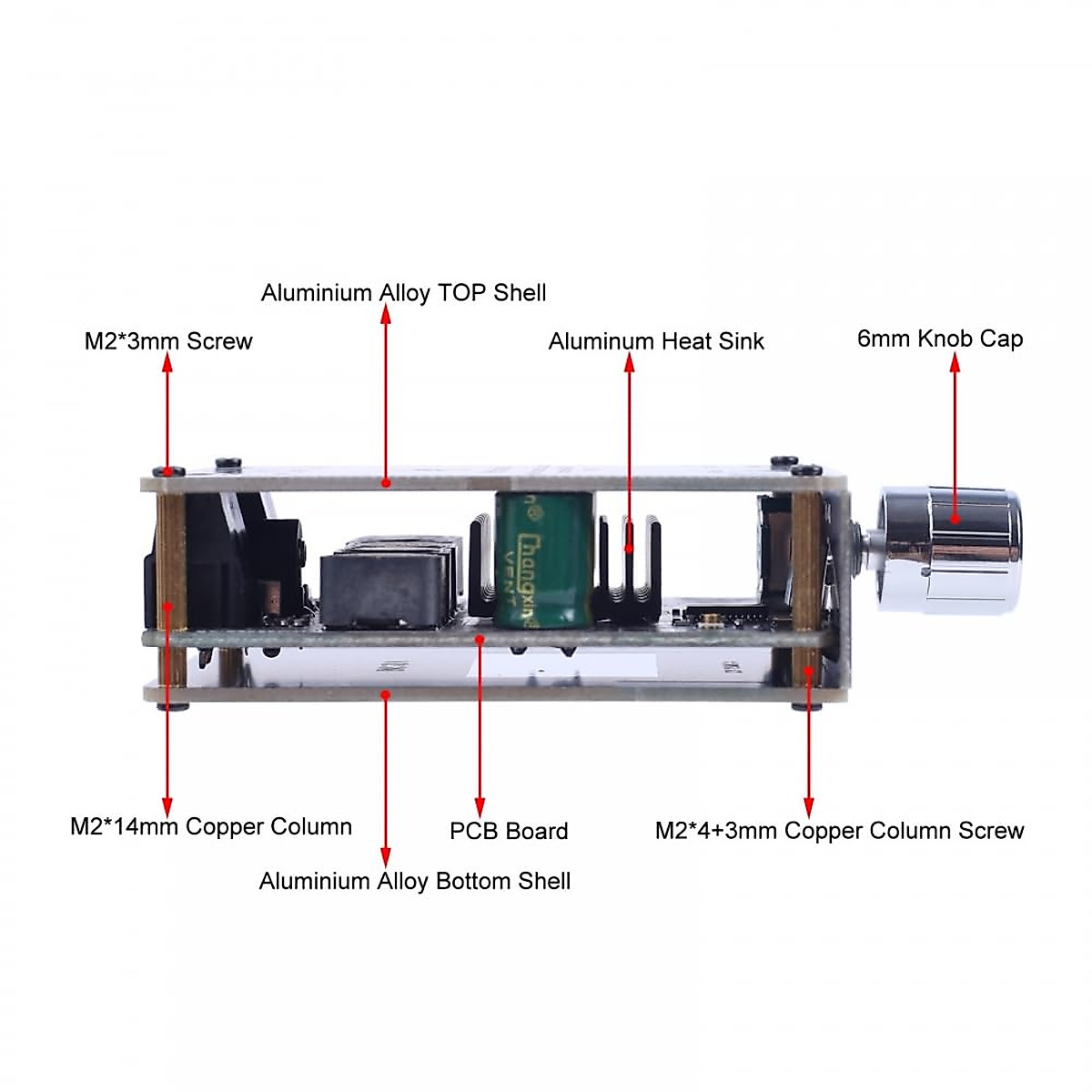 Aluminium Alloy TOP Shell

M2*3mm Screw

Aluminum Heat Sink

6mm Knob Cap

Changxin
VENT

M2*14mm Copper Column

PCB Board

M2*4+3mm Copper Column Screw

Aluminium Alloy Bottom Shell