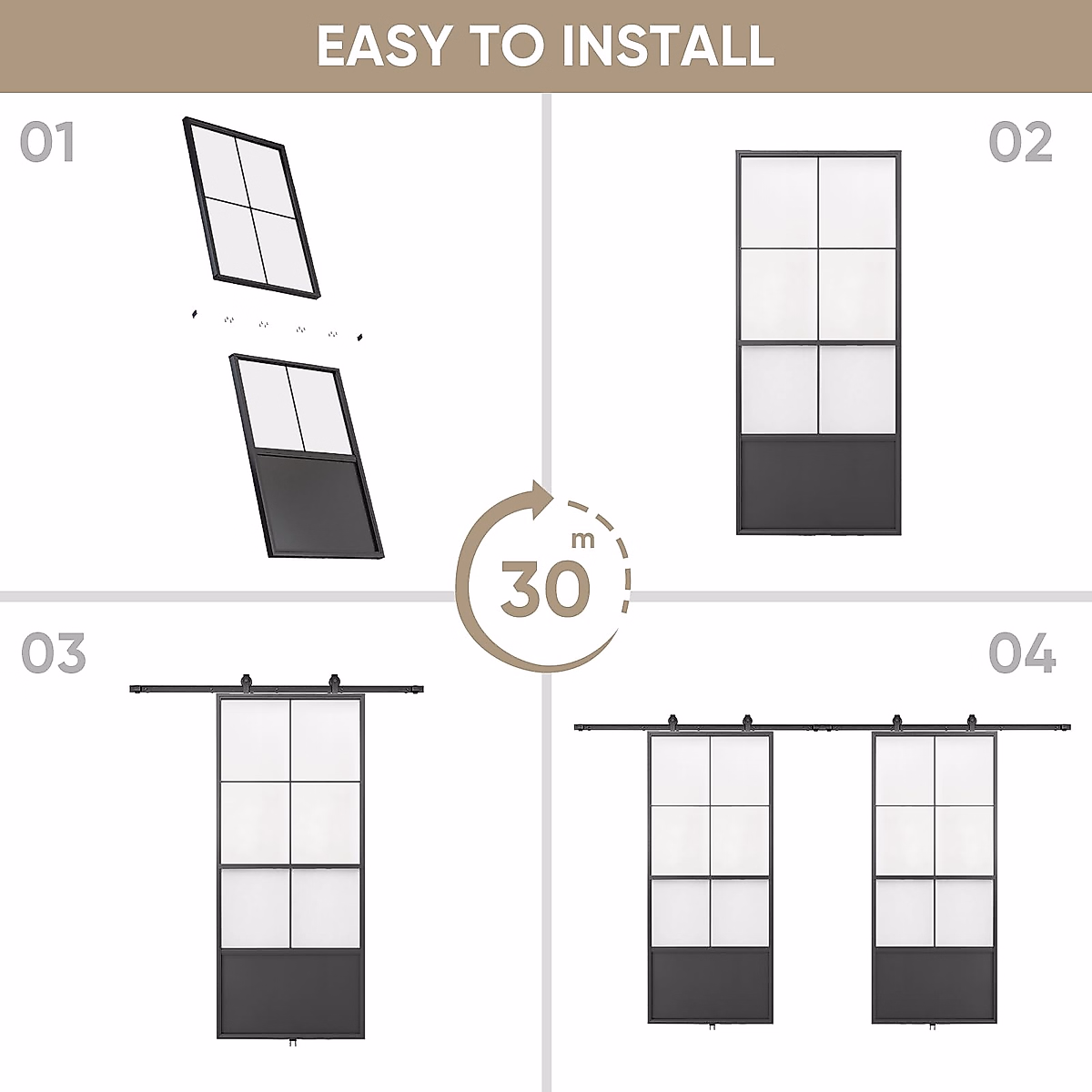 EASY TO INSTALL

01

02

30 m

03

04