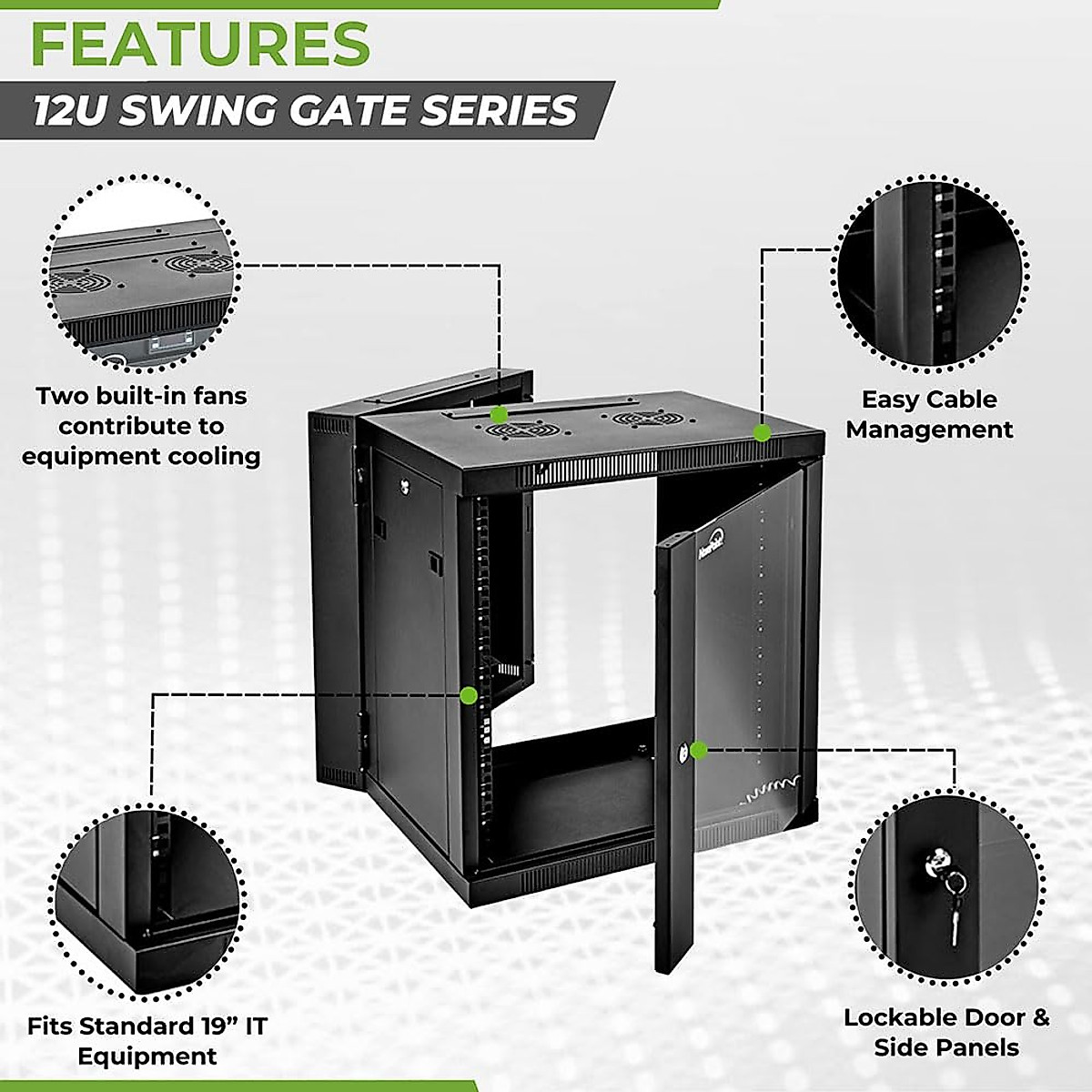 FEATURES

12U SWING GATE SERIES

Two built-in fans contribute to equipment cooling

Easy Cable Management

Fits Standard 19” IT Equipment

Lockable Door & Side Panels