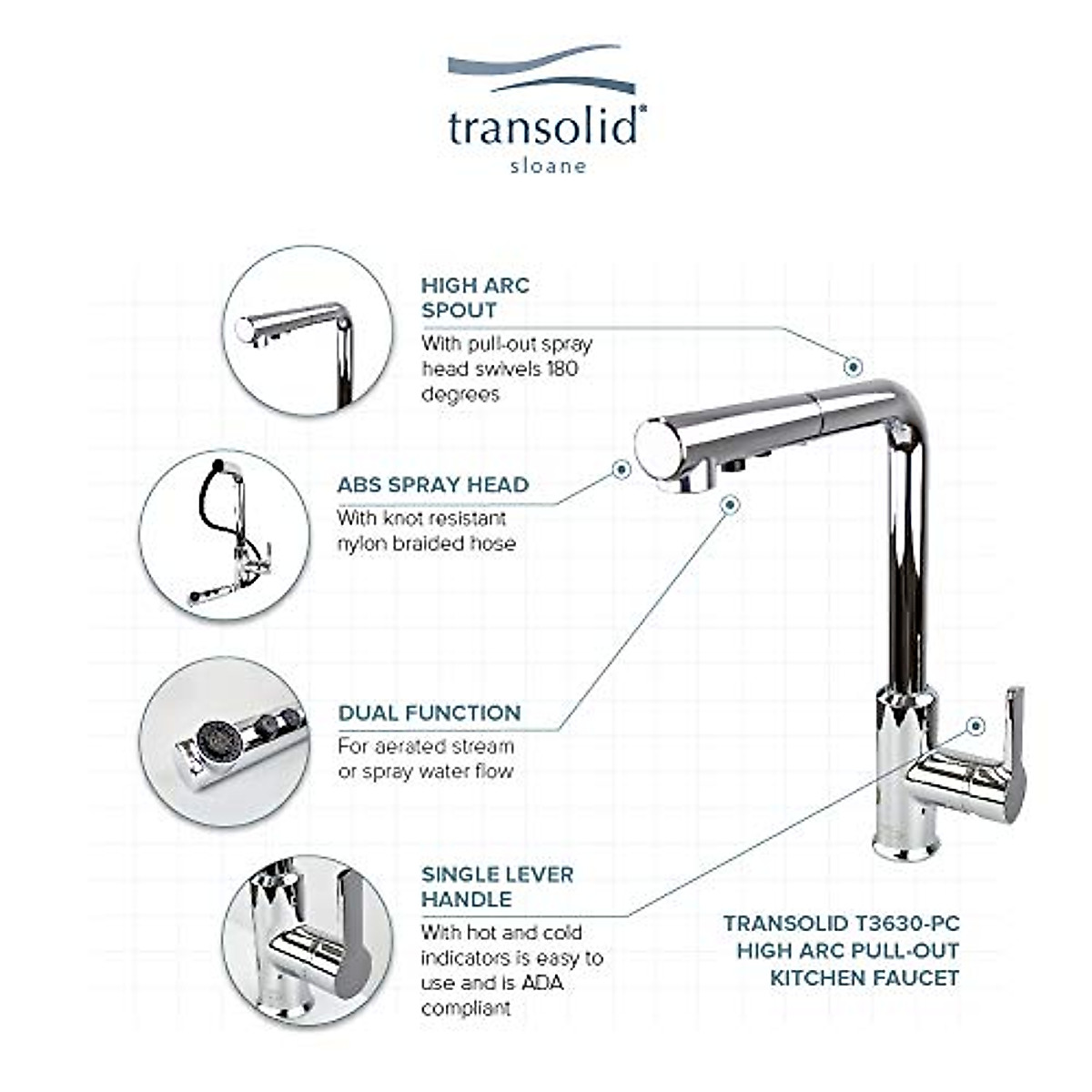 transolid®
sloane

HIGH ARC SPOUT
With pull-out spray head swivels 180 degrees

ABS SPRAY HEAD
With knot resistant nylon braided hose

DUAL FUNCTION
For aerated stream or spray water flow

SINGLE LEVER HANDLE
With hot and cold indicators is easy to use and is ADA compliant

TRANSOLID T3630-PC HIGH ARC PULL-OUT KITCHEN FAUCET