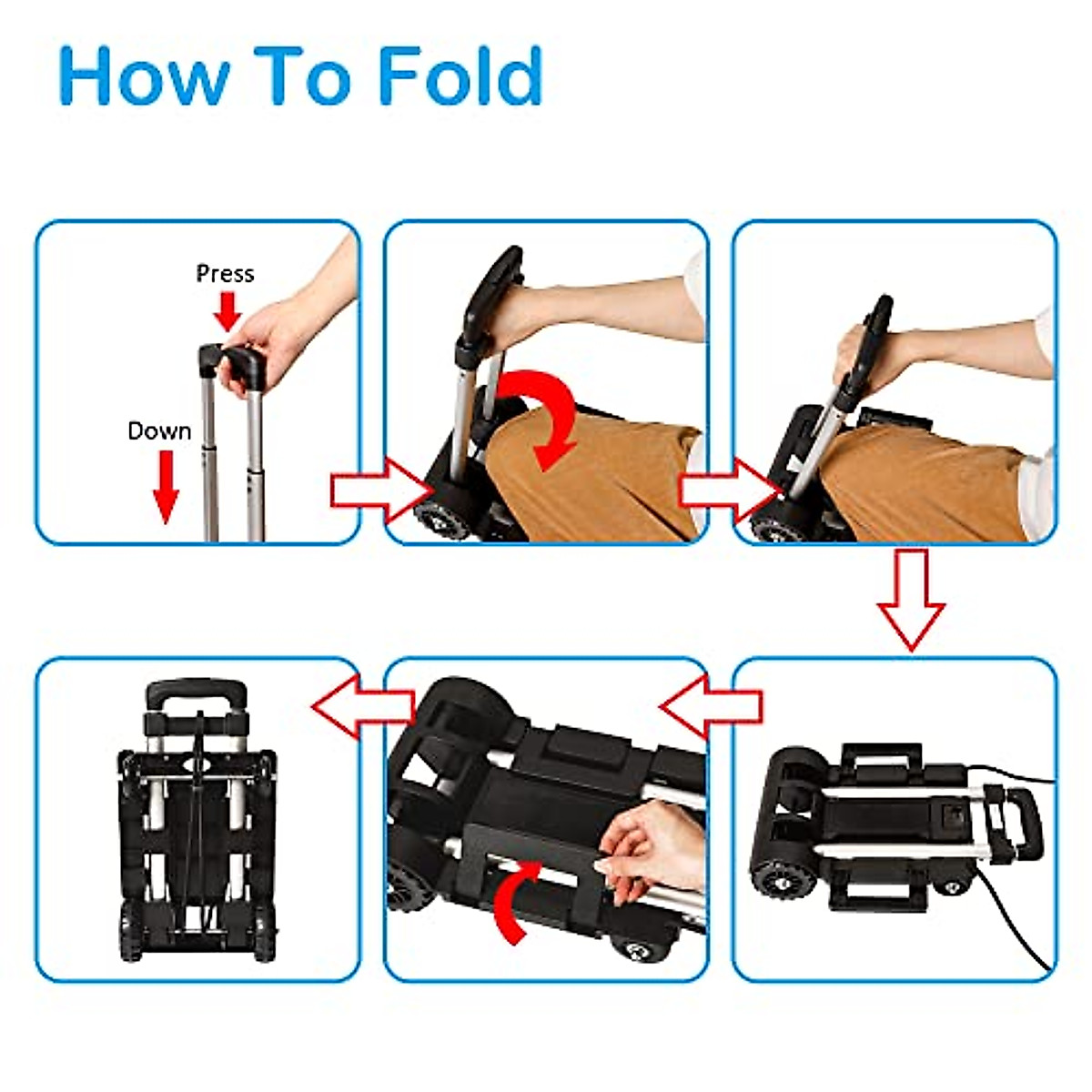 How To Fold

Press

Down