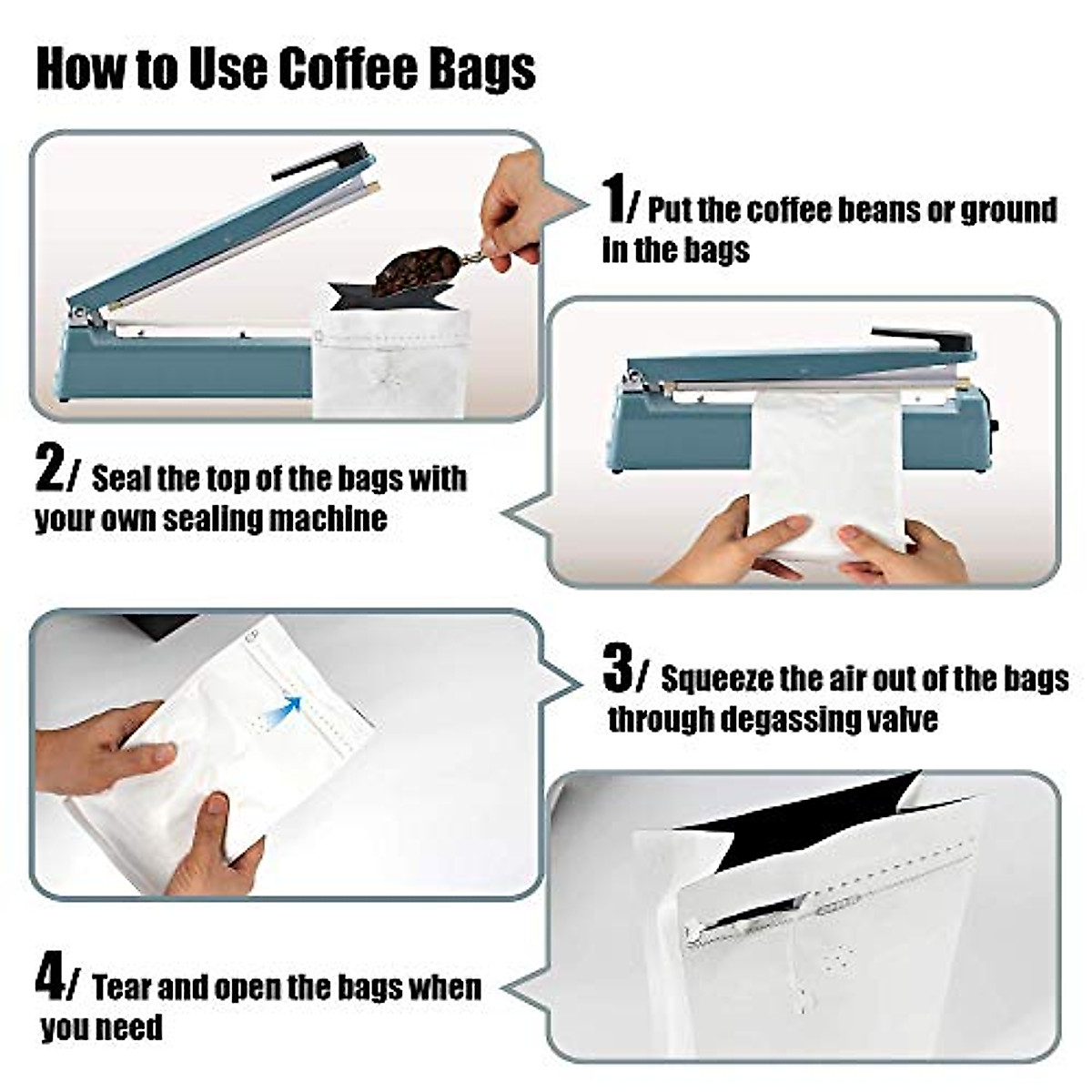 How to Use Coffee Bags

1/ Put the coffee beans or ground in the bags

2/ Seal the top of the bags with your own sealing machine

3/ Squeeze the air out of the bags through degassing valve

4/ Tear and open the bags when you need