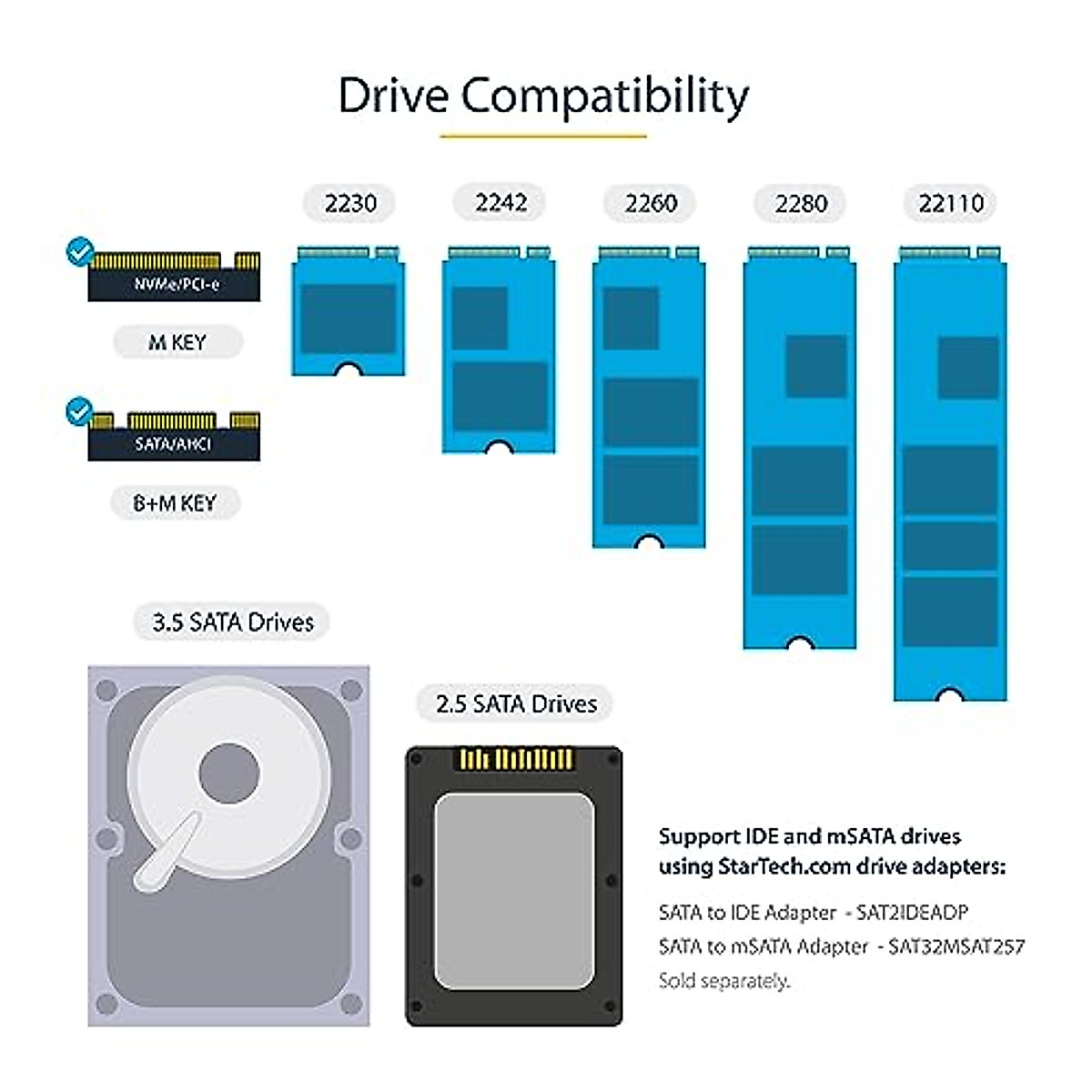 Drive Compatibility

2230
2242
2260
2280
22110

NVMe/PCI-e
M KEY

SATA/AHCI
B+M KEY

3.5 SATA Drives

2.5 SATA Drives

Support IDE and mSATA drives using StarTech.com drive adapters:

SATA to IDE Adapter - SAT2IDEADP
SATA to mSATA Adapter - SAT32MSAT257
Sold separately.