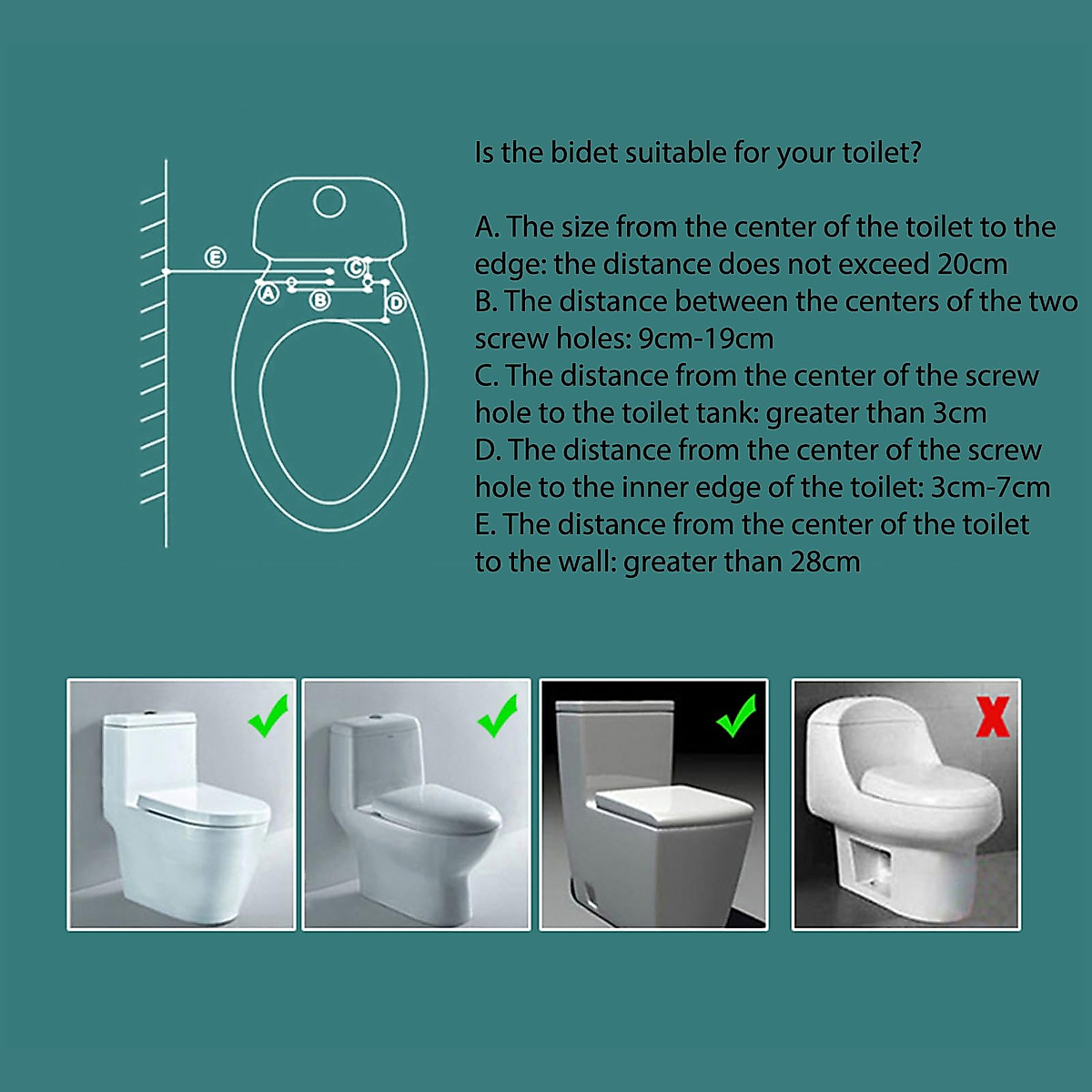 E
C
A
B
D

Is the bidet suitable for your toilet?

A. The size from the center of the toilet to the edge: the distance does not exceed 20cm
B. The distance between the centers of the two screw holes: 9cm-19cm
C. The distance from the center of the screw hole to the toilet tank: greater than 3cm
D. The distance from the center of the screw hole to the inner edge of the toilet: 3cm-7cm
E. The distance from the center of the toilet to the wall: greater than 28cm

X