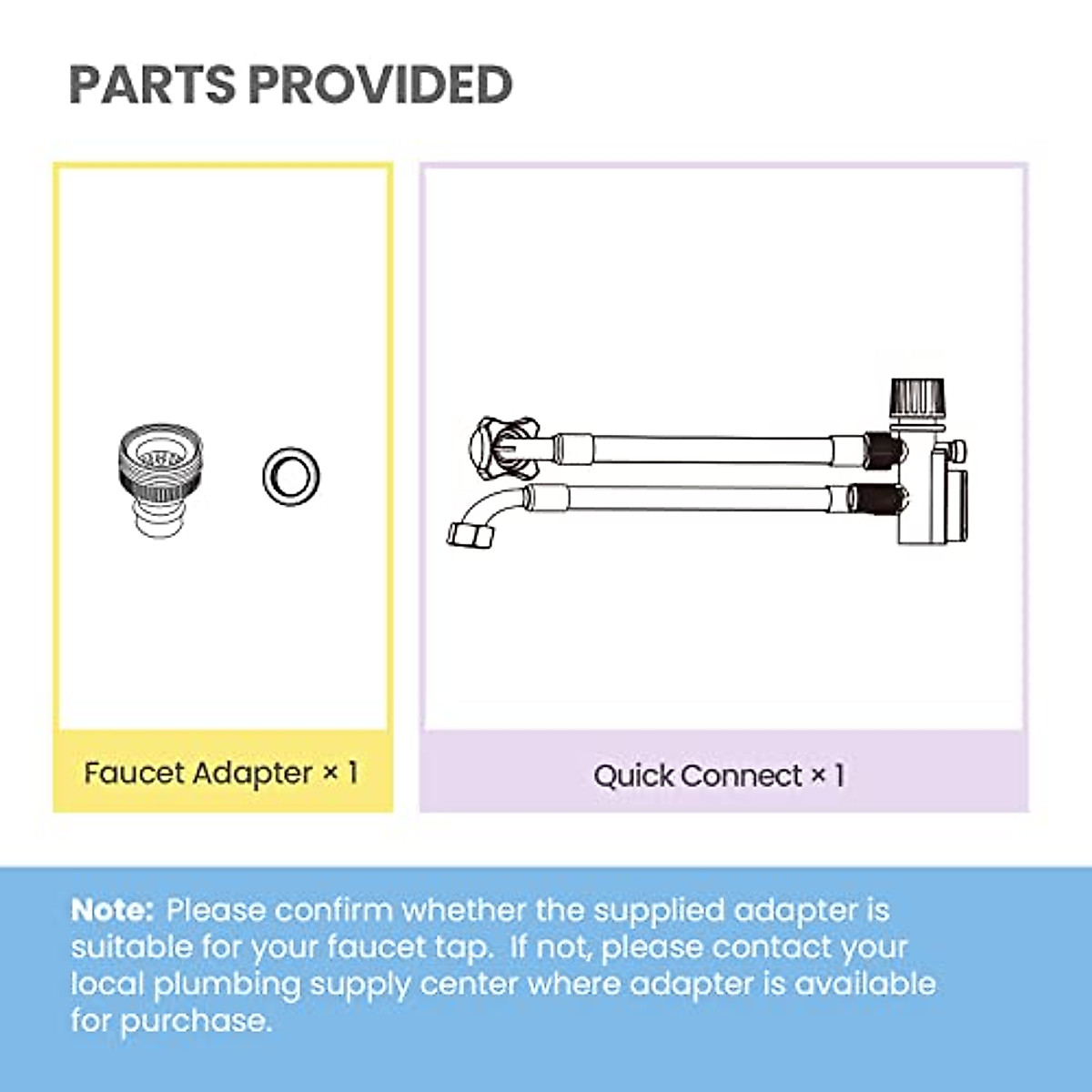 PARTS PROVIDED

Faucet Adapter × 1

Quick Connect × 1

Note: Please confirm whether the supplied adapter is suitable for your faucet tap. If not, please contact your local plumbing supply center where adapter is available for purchase.