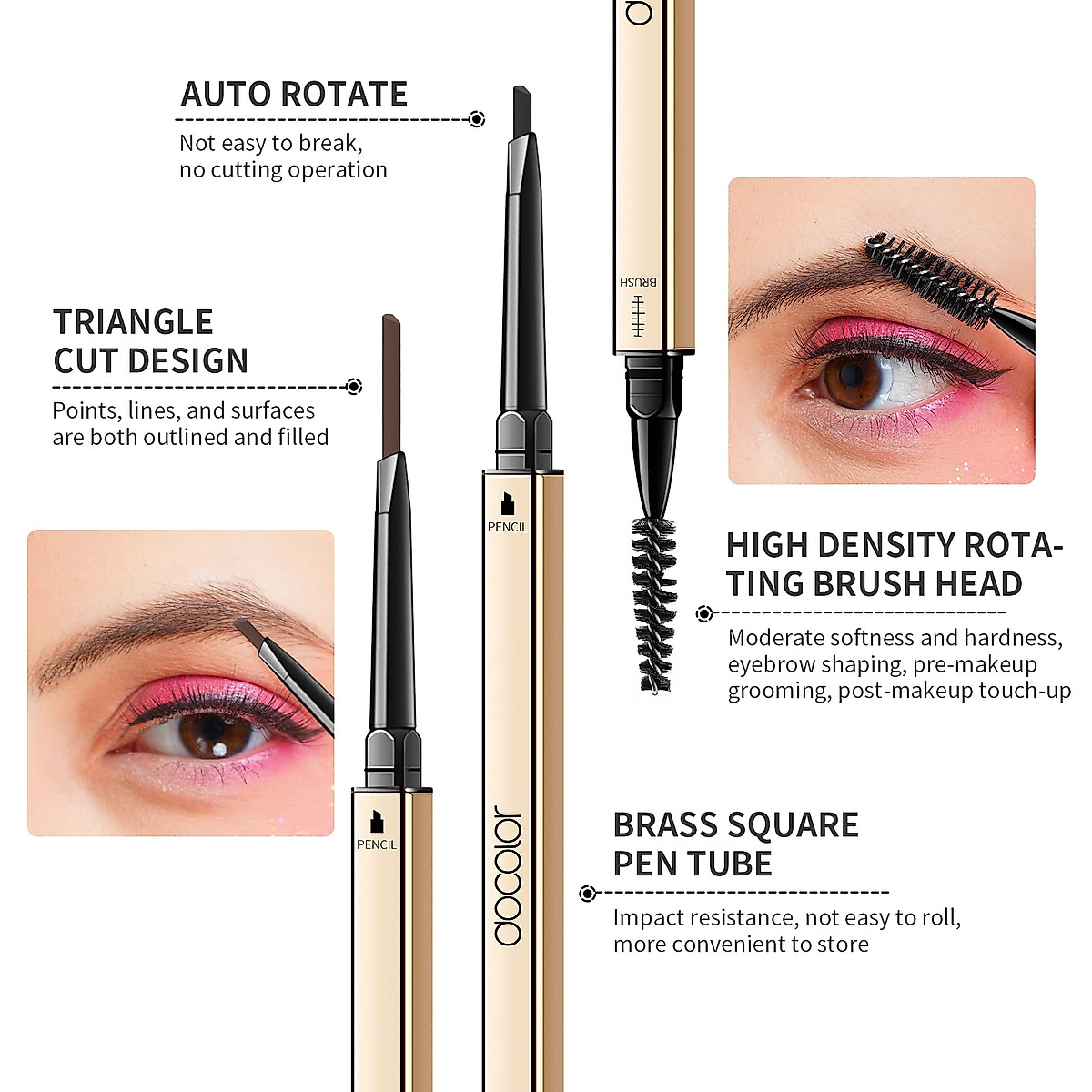 AUTO ROTATE
Not easy to break, no cutting operation

TRIANGLE CUT DESIGN
Points, lines, and surfaces are both outlined and filled

BRUSH

PENCIL

PENCIL

docolor

HIGH DENSITY ROTATING BRUSH HEAD
Moderate softness and hardness, eyebrow shaping, pre-makeup grooming, post-makeup touch-up

BRASS SQUARE PEN TUBE
Impact resistance, not easy to roll, more convenient to store