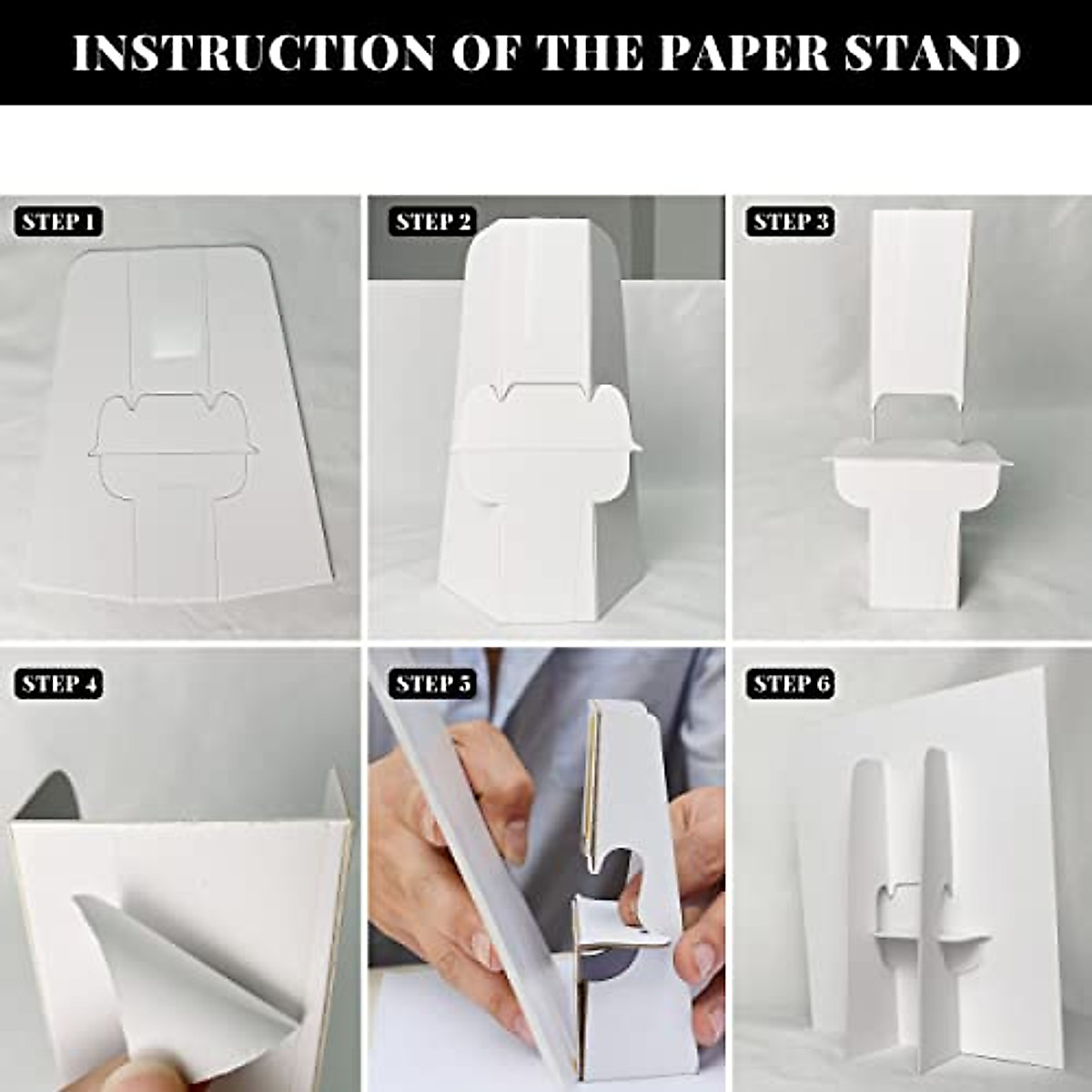 INSTRUCTION OF THE PAPER STAND

STEP 1

STEP 2

STEP 3

STEP 4

STEP 5

STEP 6