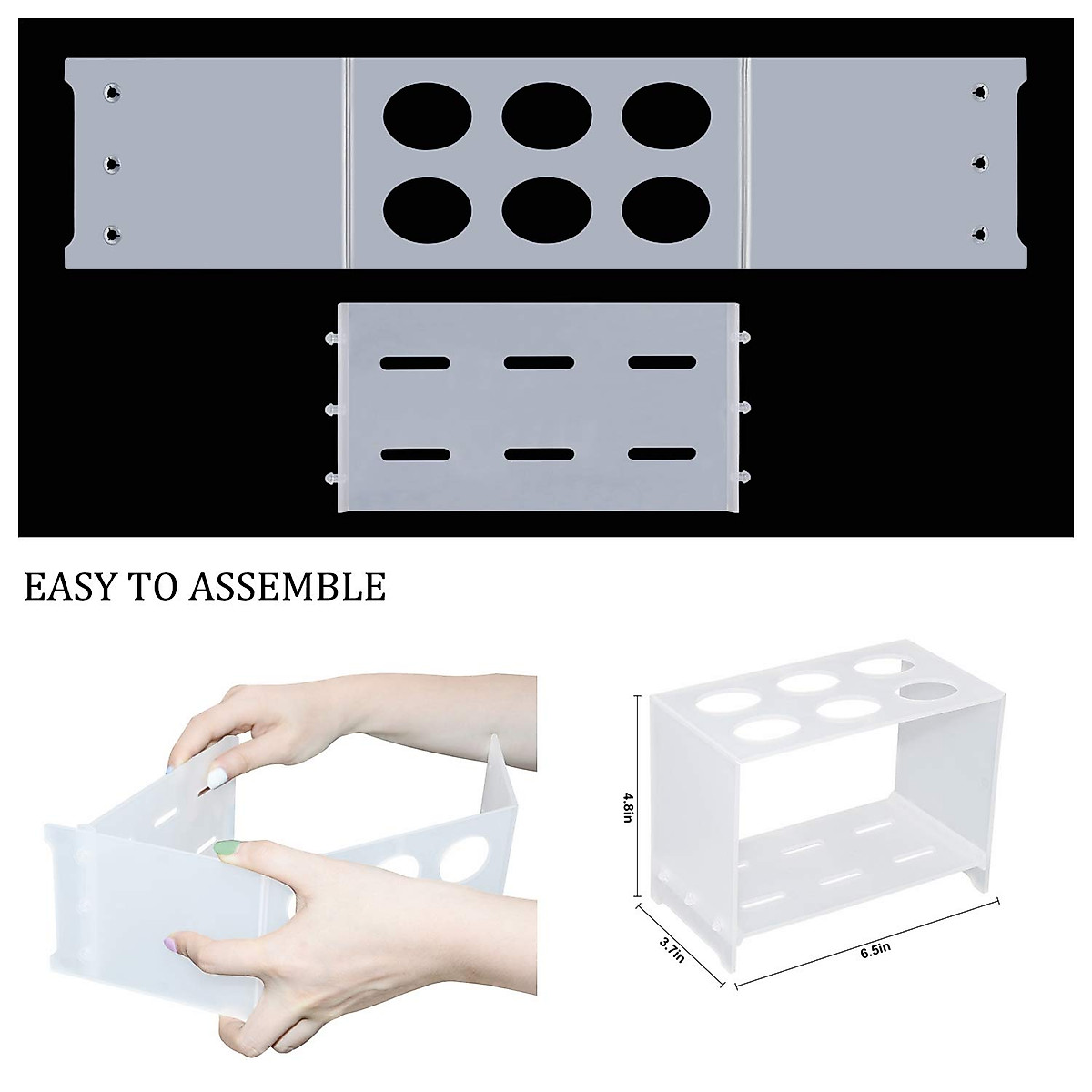 EASY TO ASSEMBLE

4.8in

3.7in

6.5in