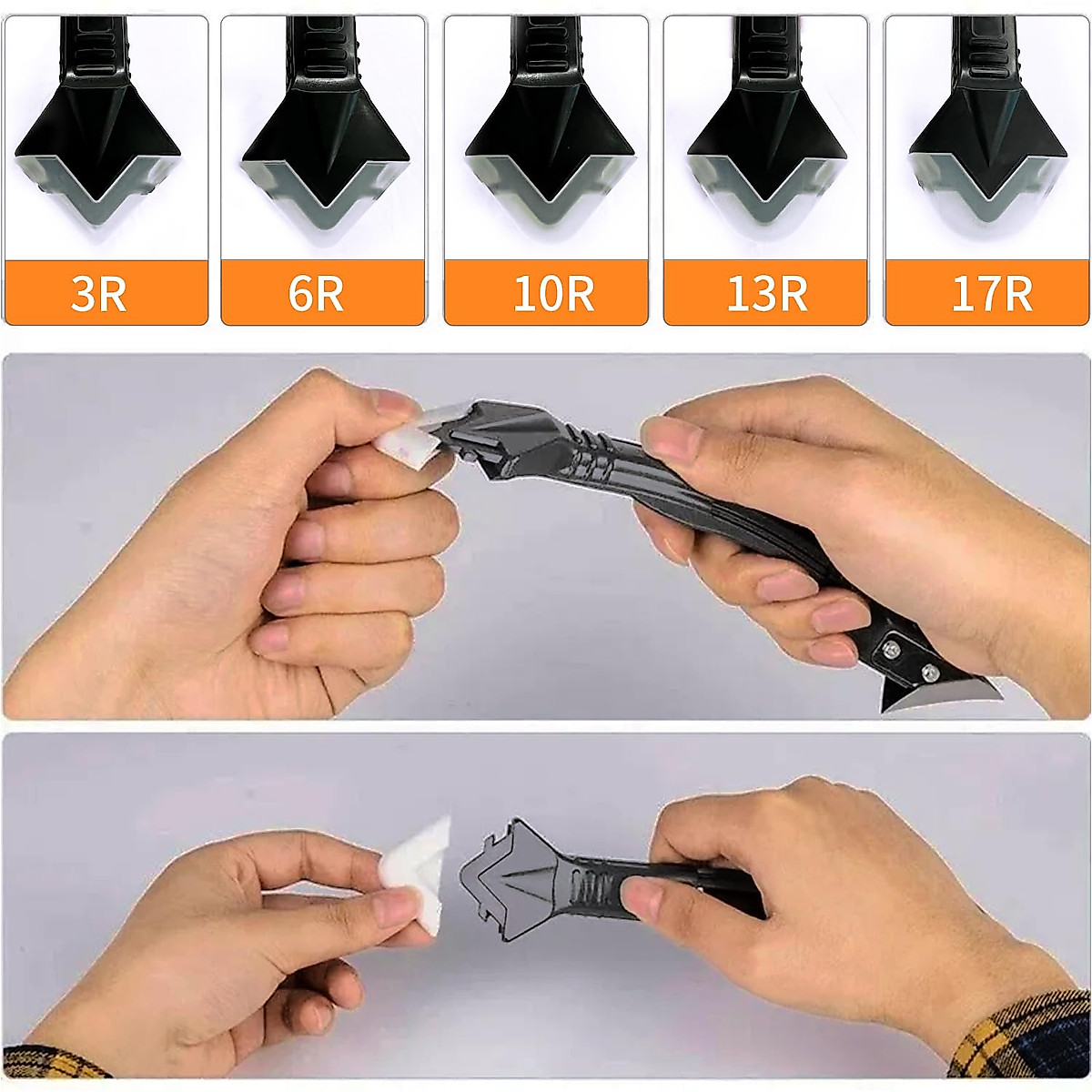 3R

6R

10R

13R

17R