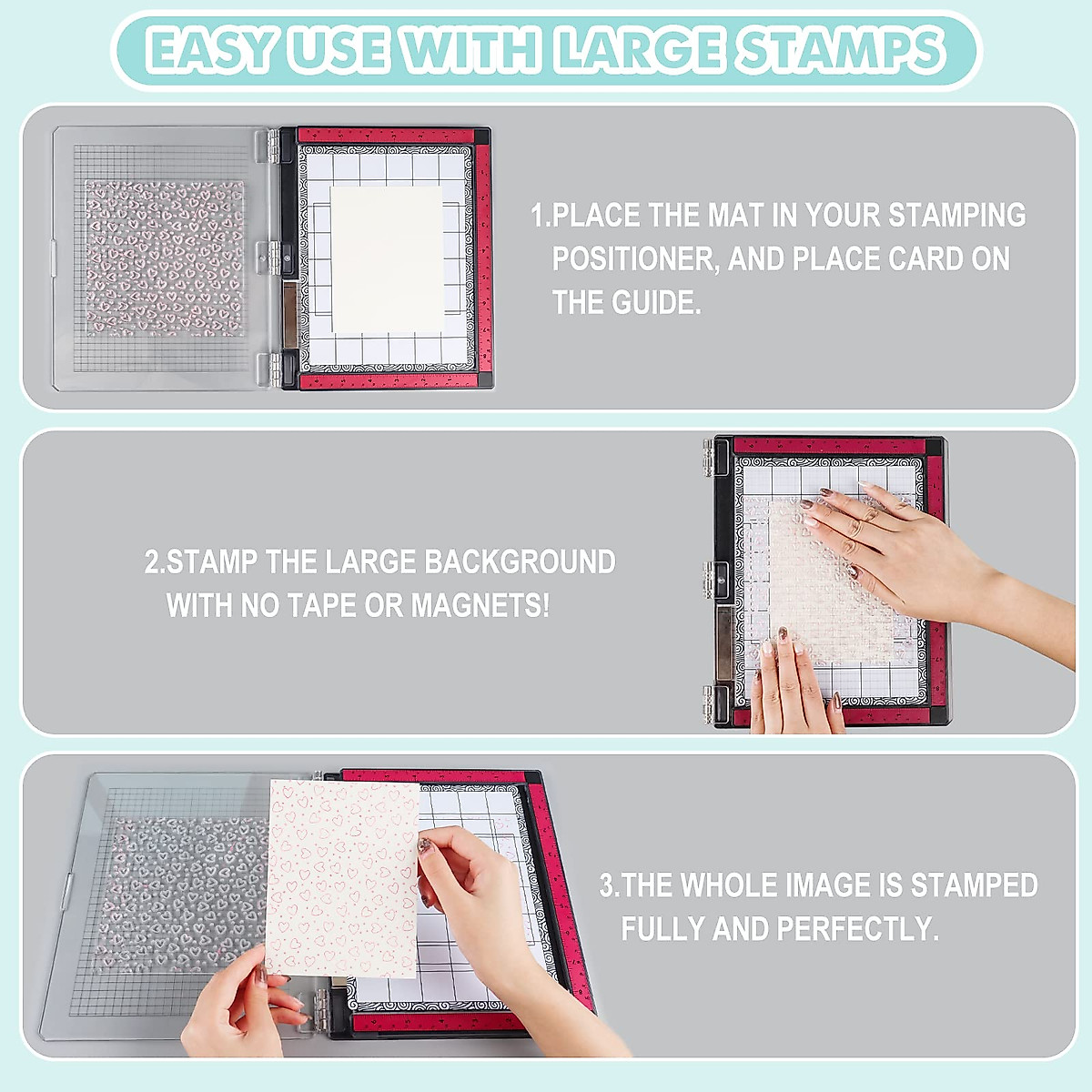 EASY USE WITH LARGE STAMPS

1.PLACE THE MAT IN YOUR STAMPING POSITIONER, AND PLACE CARD ON THE GUIDE.

2.STAMP THE LARGE BACKGROUND WITH NO TAPE OR MAGNETS!

3.THE WHOLE IMAGE IS STAMPED FULLY AND PERFECTLY.