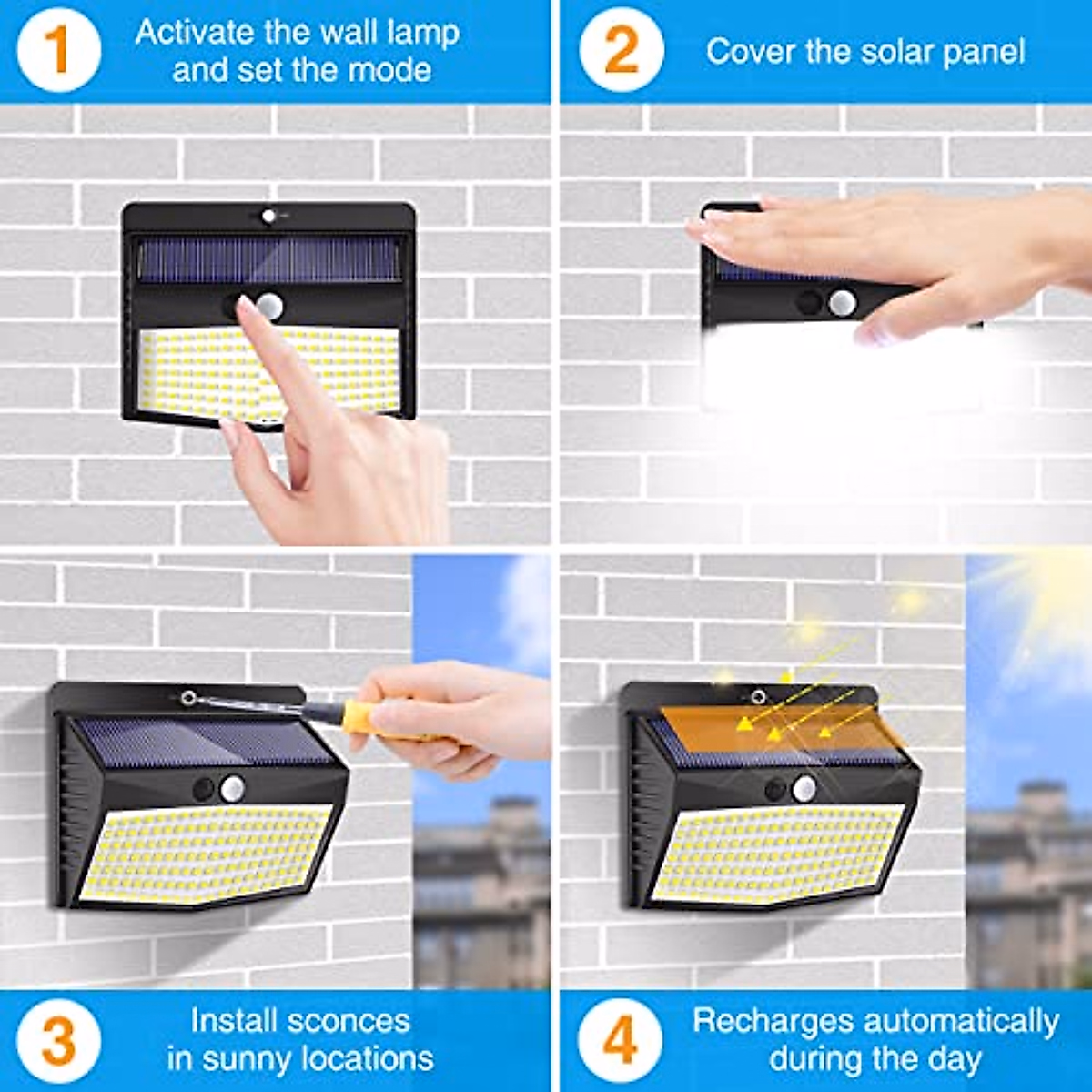 1 Activate the wall lamp and set the mode

2 Cover the solar panel

3 Install sconces in sunny locations

4 Recharges automatically during the day