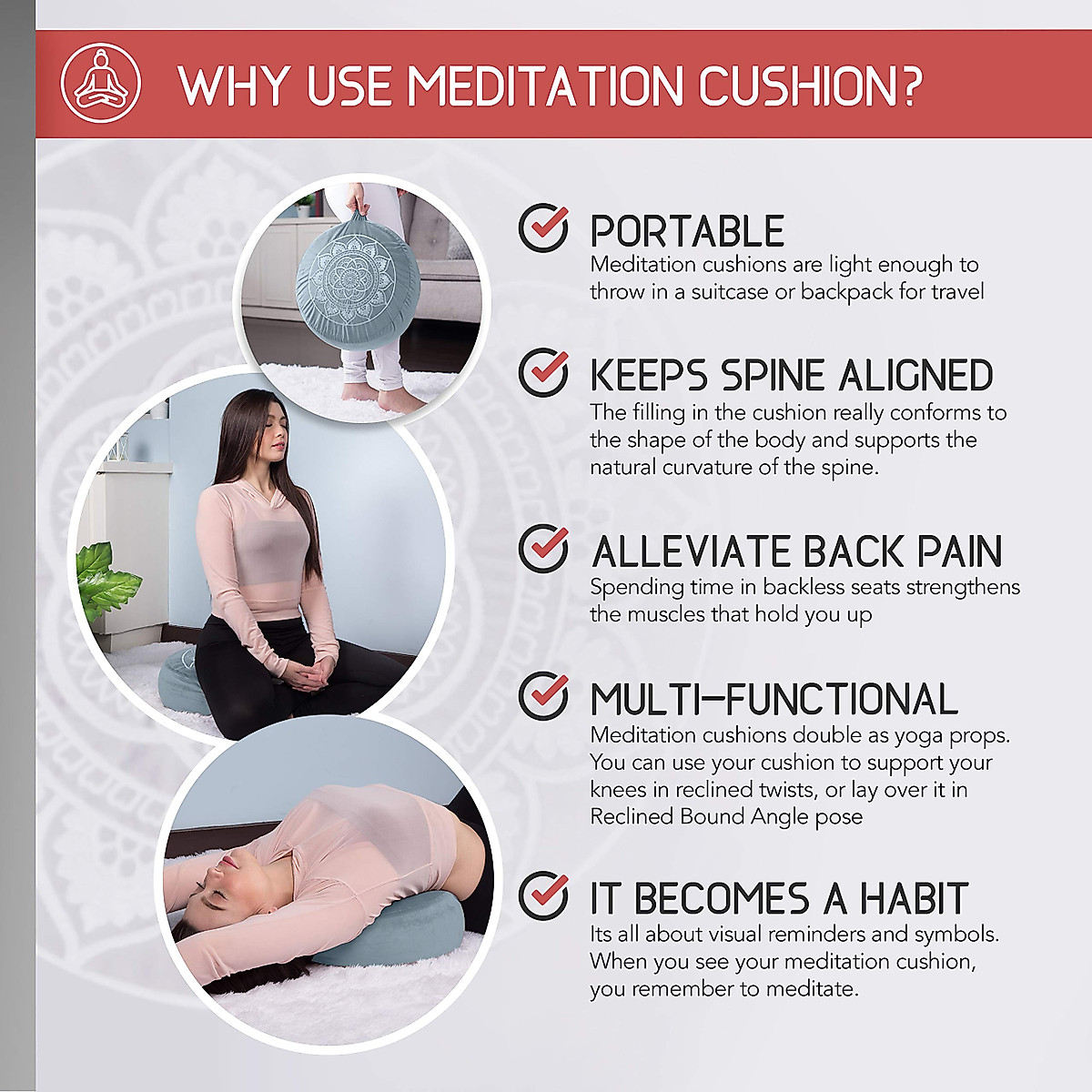 WHY USE MEDITATION CUSHION?

PORTABLE
Meditation cushions are light enough to throw in a suitcase or backpack for travel

KEEPS SPINE ALIGNED
The filling in the cushion really conforms to the shape of the body and supports the natural curvature of the spine.

ALLEVIATE BACK PAIN
Spending time in backless seats strengthens the muscles that hold you up

MULTI-FUNCTIONAL
Meditation cushions double as yoga props. You can use your cushion to support your knees in reclined twists, or lay over it in Reclined Bound Angle pose

IT BECOMES A HABIT
Its all about visual reminders and symbols. When you see your meditation cushion, you remember to meditate.