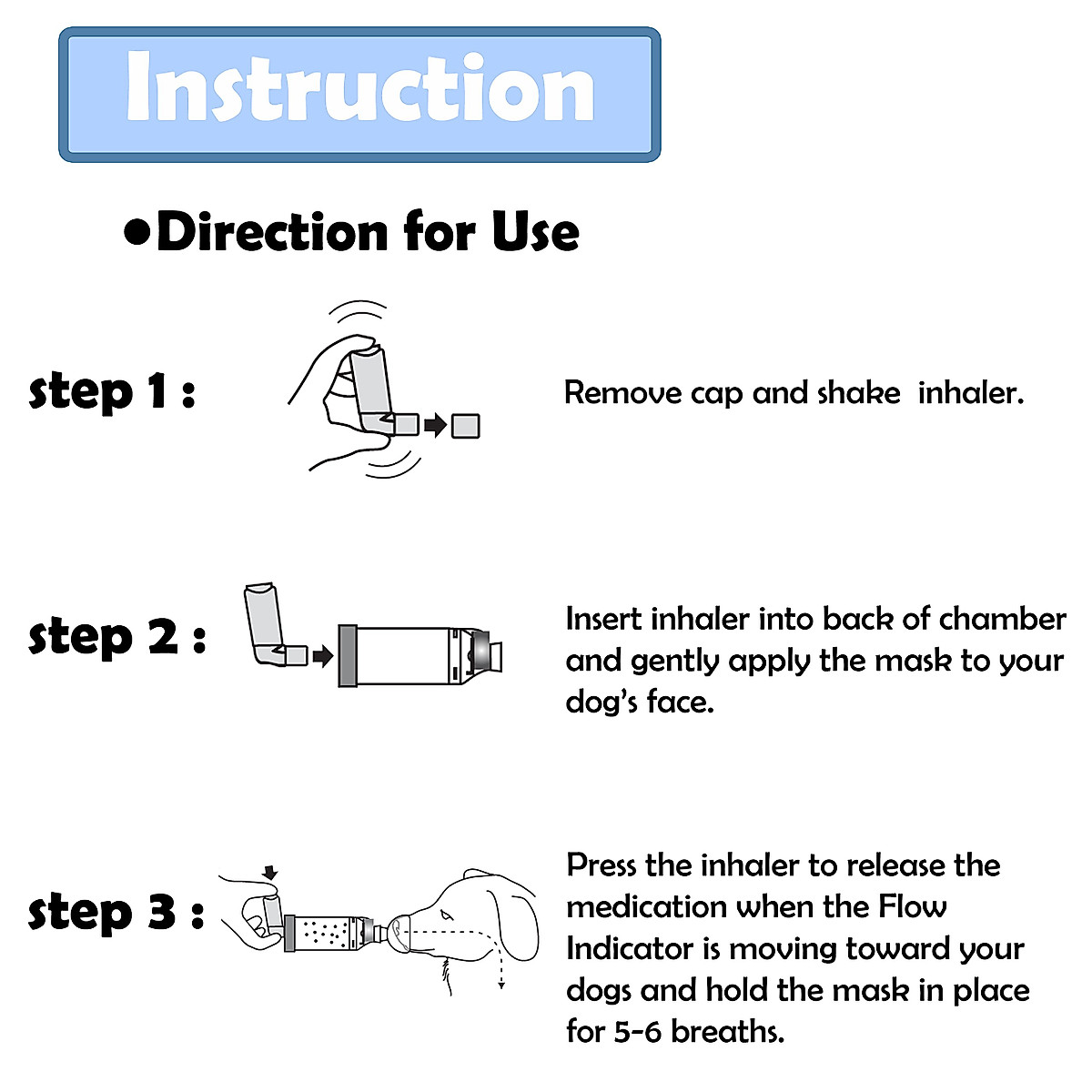 Instruction

●Direction for Use

step 1 :

Remove cap and shake inhaler.

step 2 :

Insert inhaler into back of chamber and gently apply the mask to your dog's face.

step 3 :

Press the inhaler to release the medication when the Flow Indicator is moving toward your dogs and hold the mask in place for 5-6 breaths.