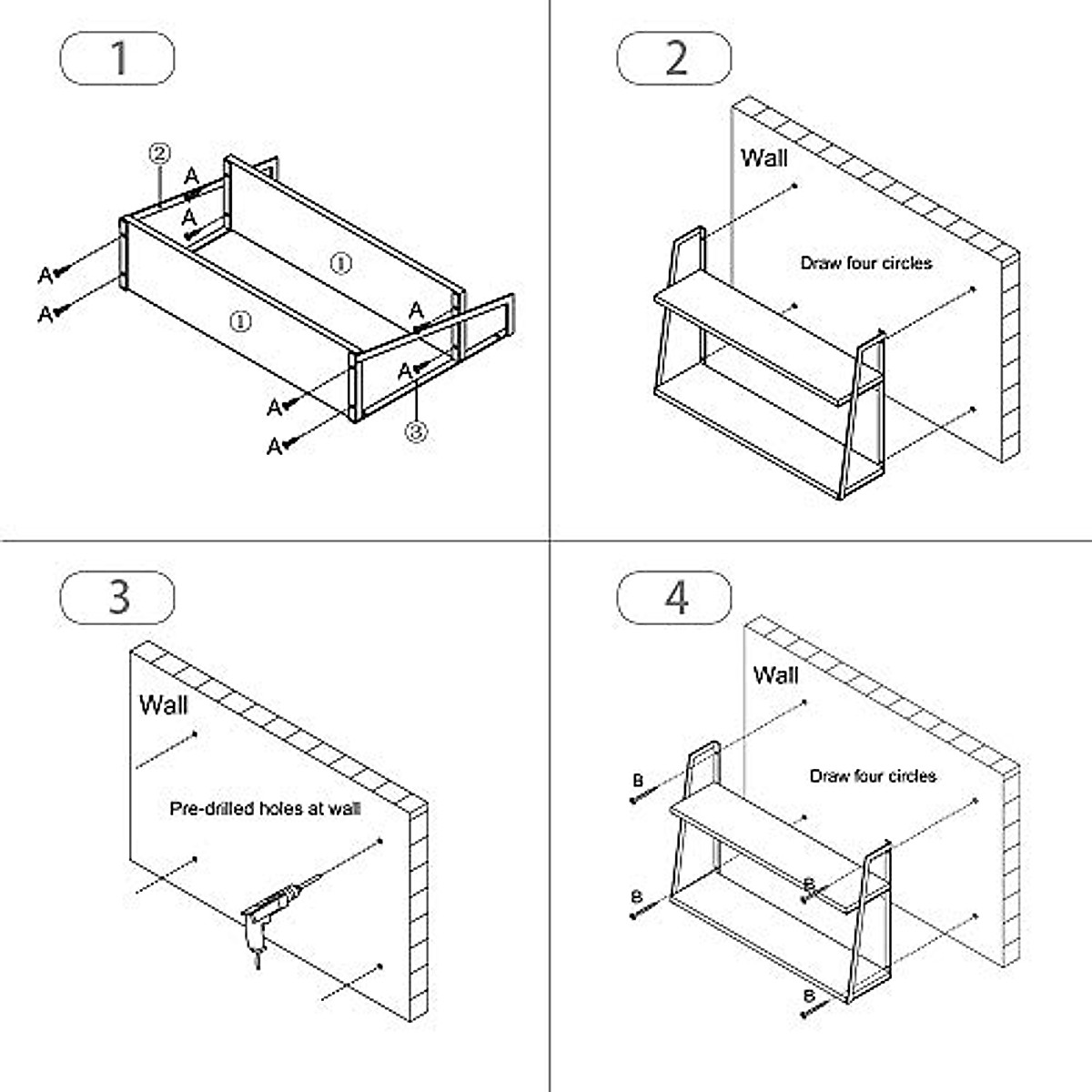 1

②
A
A
A
A
①
①
A
A
A
A
③

2

Wall
Draw four circles

3

Wall
Pre-drilled holes at wall

4

Wall
Draw four circles
B
B
B
B