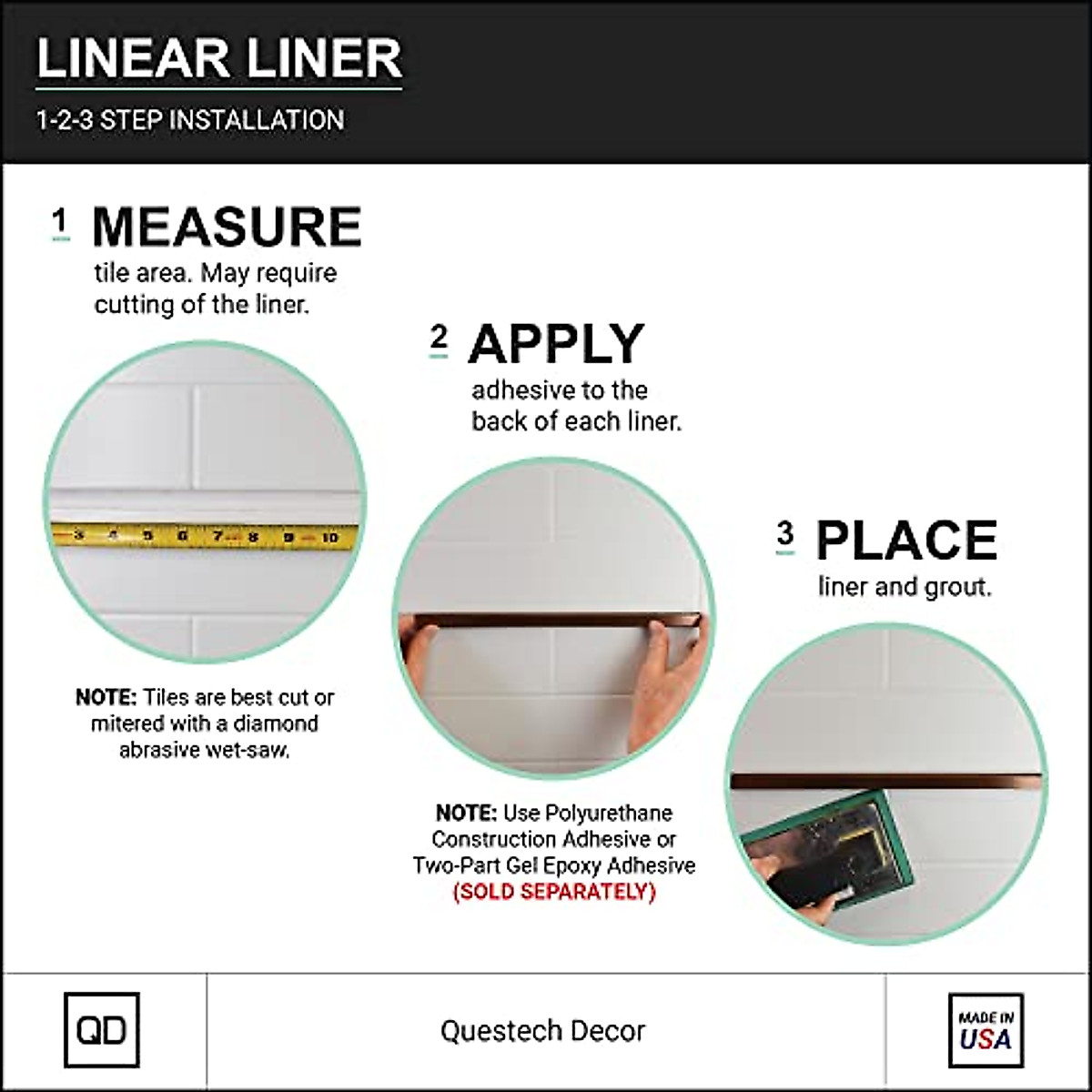 LINEAR LINER

1-2-3 STEP INSTALLATION

1 MEASURE
tile area. May require cutting of the liner.

3 4 5 6 7 8 9 10

NOTE: Tiles are best cut or mitered with a diamond abrasive wet-saw.

2 APPLY
adhesive to the back of each liner.

NOTE: Use Polyurethane Construction Adhesive or Two-Part Gel Epoxy Adhesive (SOLD SEPARATELY)

3 PLACE
liner and grout.

QD

Questech Decor

MADE IN USA