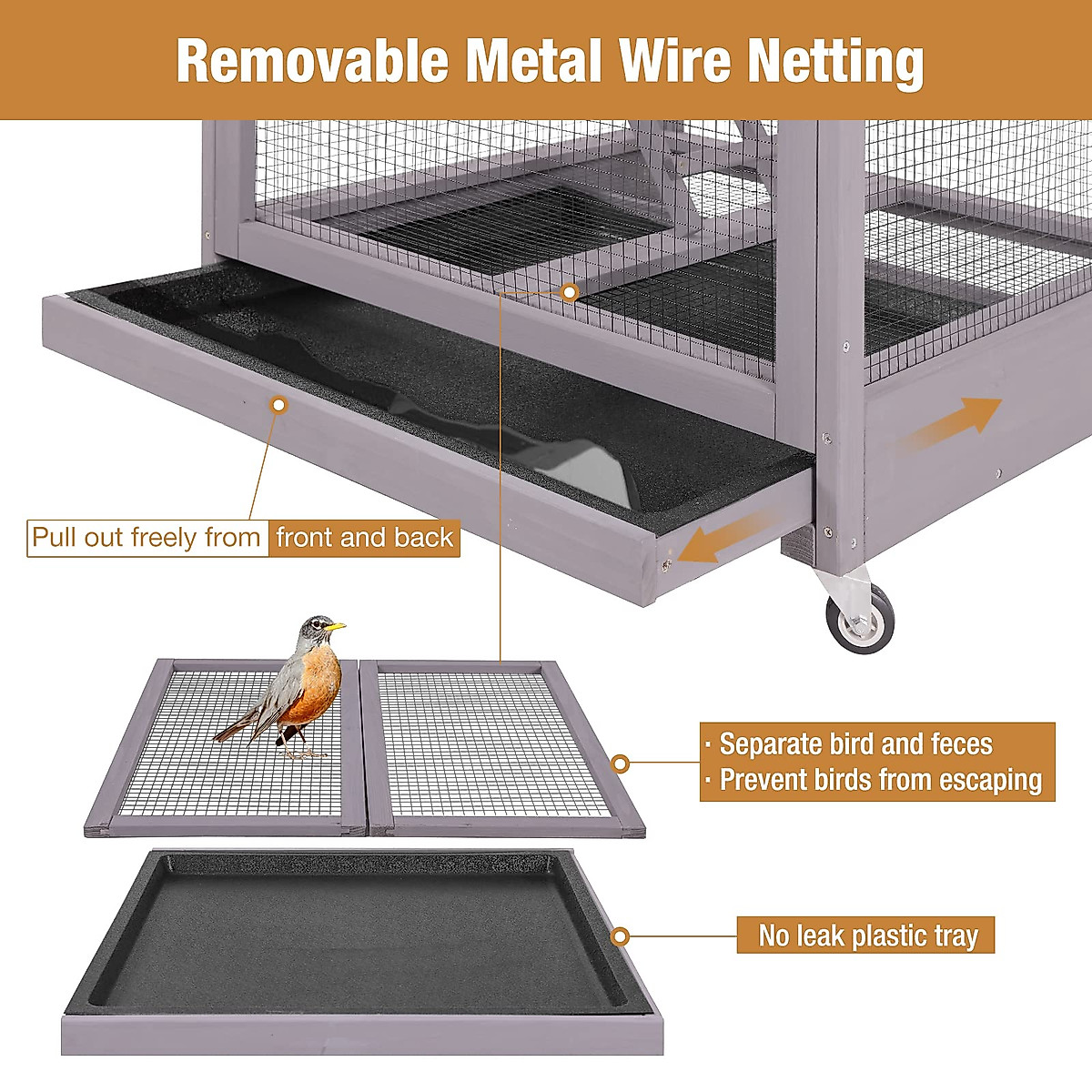 Removable Metal Wire Netting

Pull out freely from front and back

· Separate bird and feces
· Prevent birds from escaping

No leak plastic tray