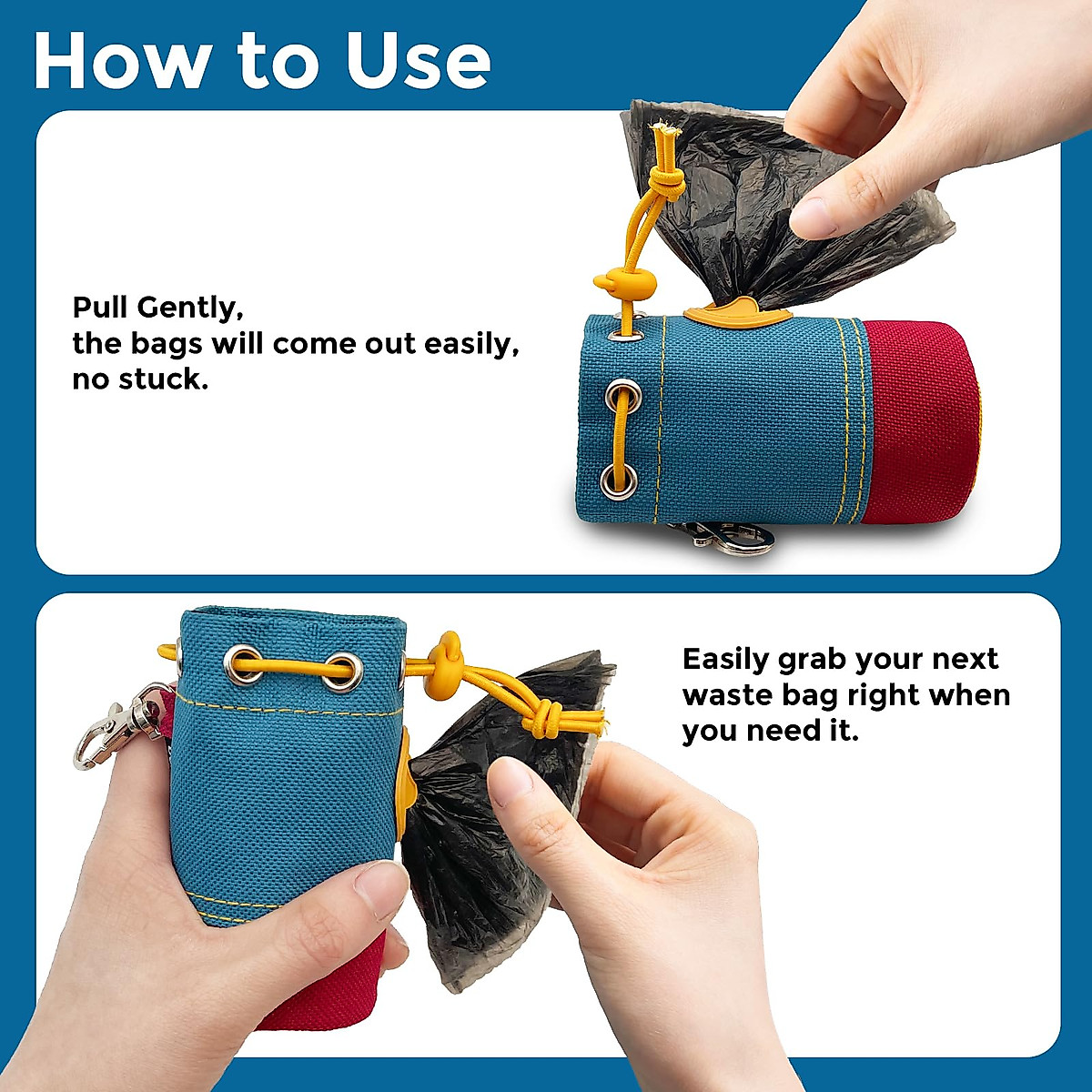 How to Use

Pull Gently,
the bags will come out easily,
no stuck.

Easily grab your next waste bag right when you need it.