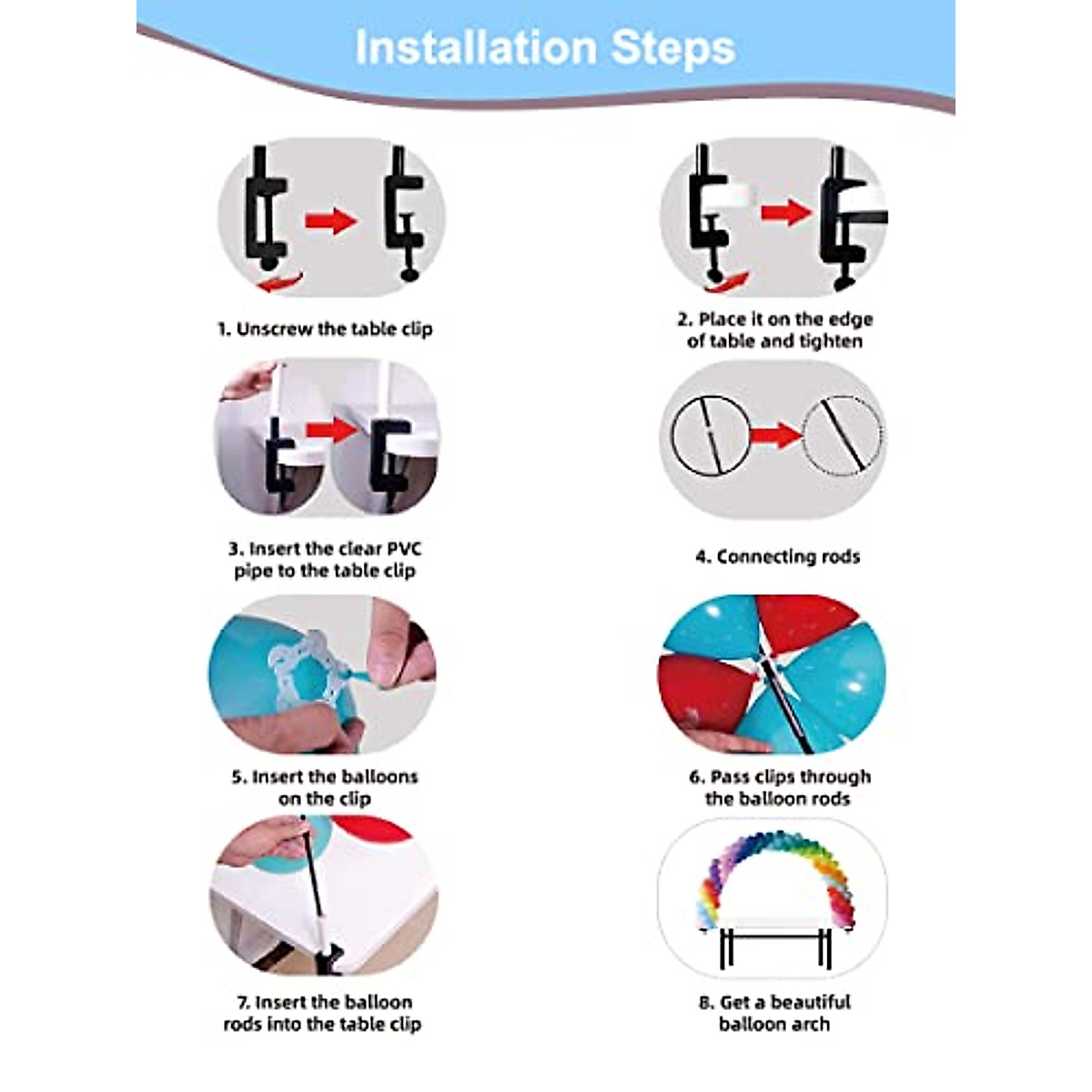 Installation Steps

1. Unscrew the table clip

2. Place it on the edge of table and tighten

3. Insert the clear PVC pipe to the table clip

4. Connecting rods

5. Insert the balloons on the clip

6. Pass clips through the balloon rods

7. Insert the balloon rods into the table clip

8. Get a beautiful balloon arch