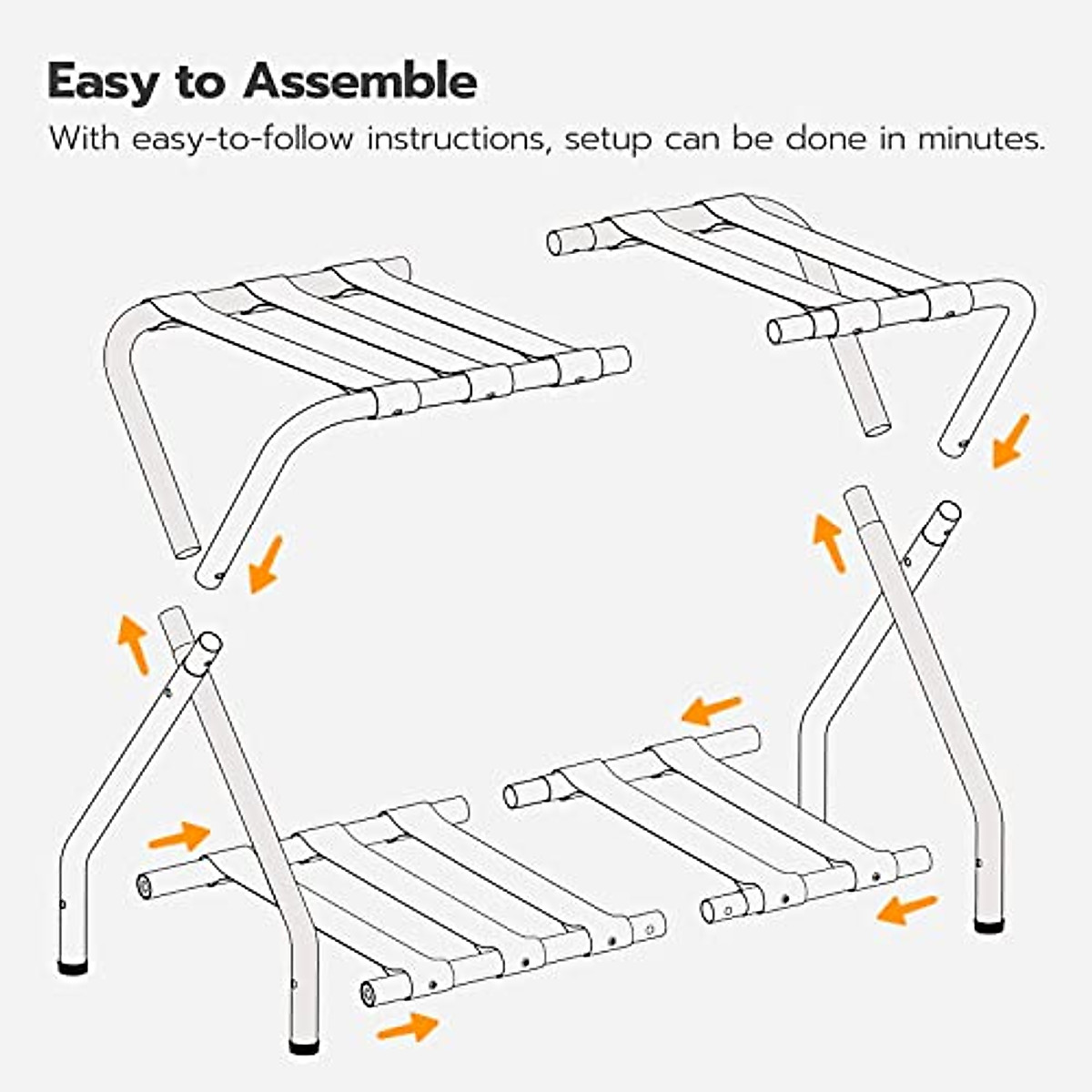 Easy to Assemble

With easy-to-follow instructions, setup can be done in minutes.