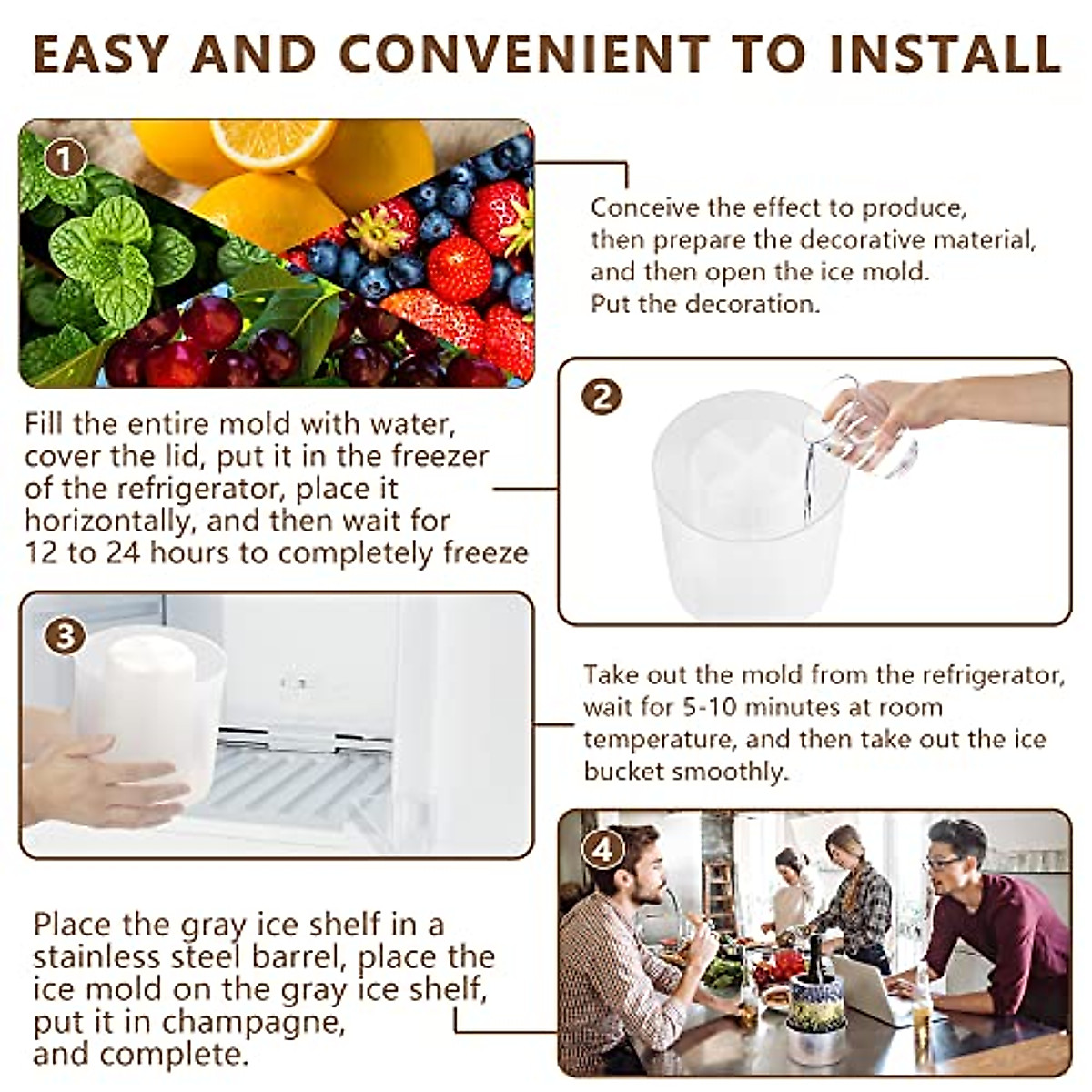 EASY AND CONVENIENT TO INSTALL

1

Conceive the effect to produce, then prepare the decorative material, and then open the ice mold. Put the decoration.

2

Fill the entire mold with water, cover the lid, put it in the freezer of the refrigerator, place it horizontally, and then wait for 12 to 24 hours to completely freeze

3

Take out the mold from the refrigerator, wait for 5-10 minutes at room temperature, and then take out the ice bucket smoothly.

4

Place the gray ice shelf in a stainless steel barrel, place the ice mold on the gray ice shelf, put it in champagne, and complete.