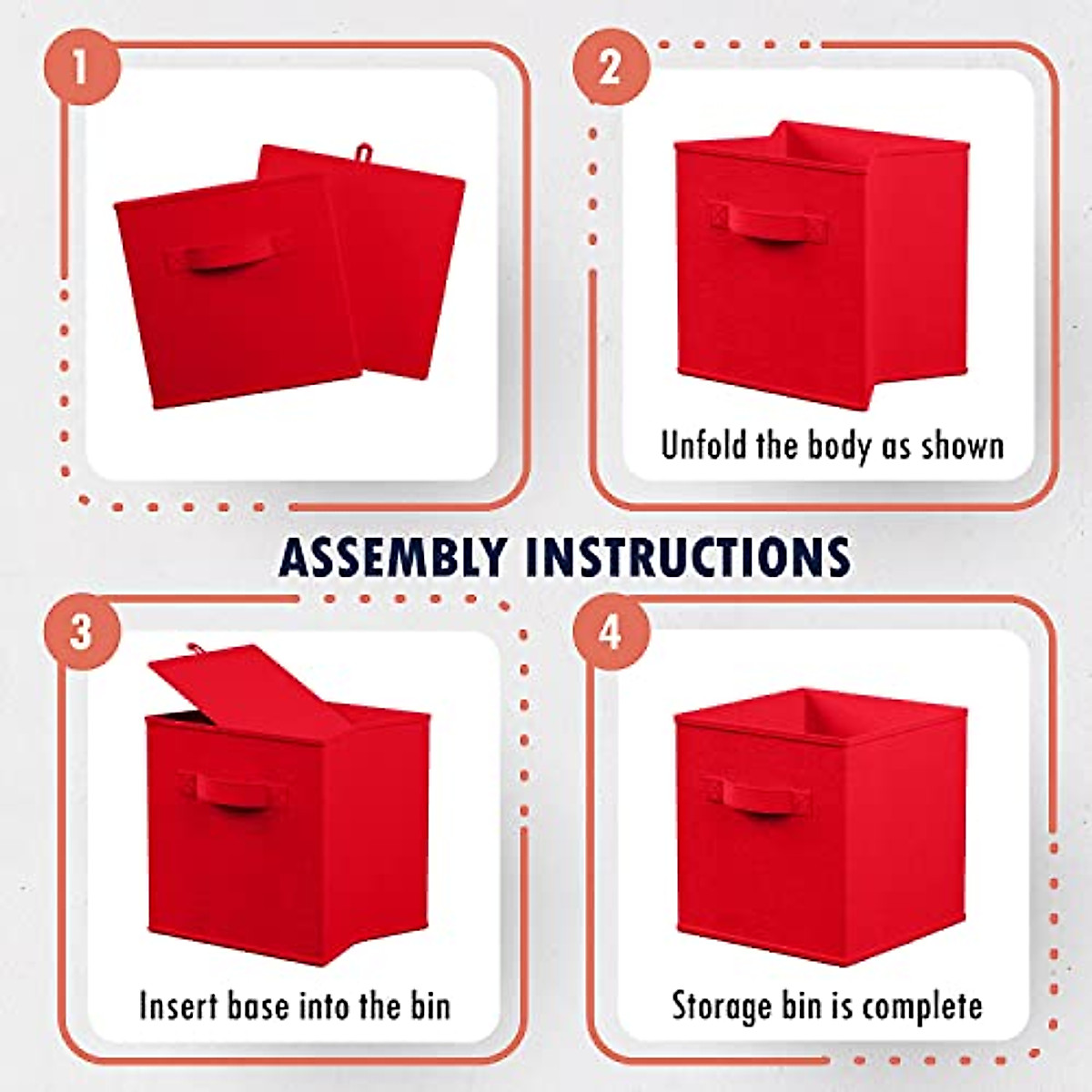 1

2

Unfold the body as shown

ASSEMBLY INSTRUCTIONS

3

Insert base into the bin

4

Storage bin is complete